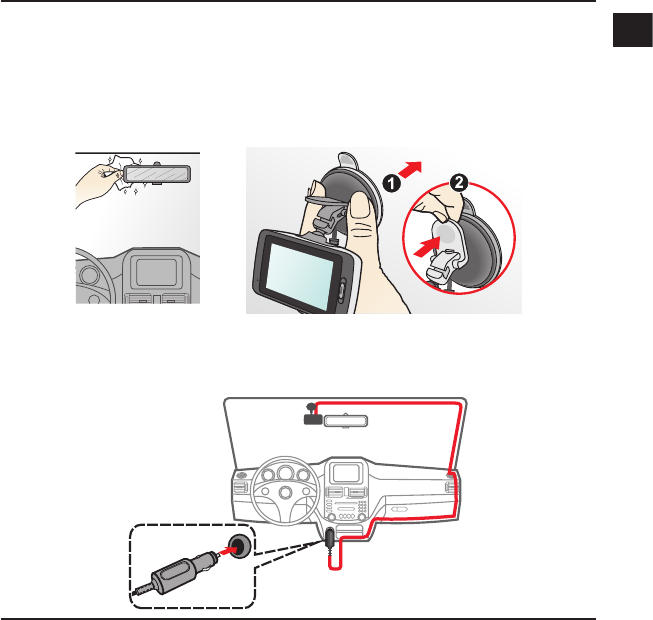 1

2