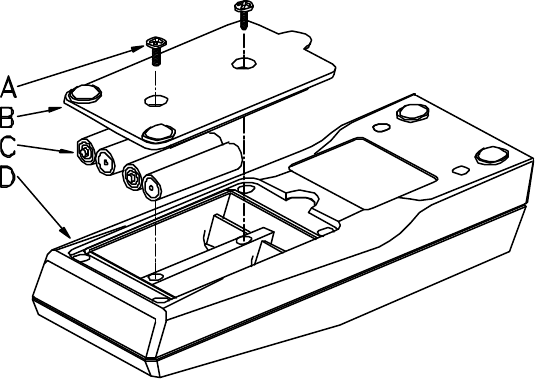 A
B
C
D