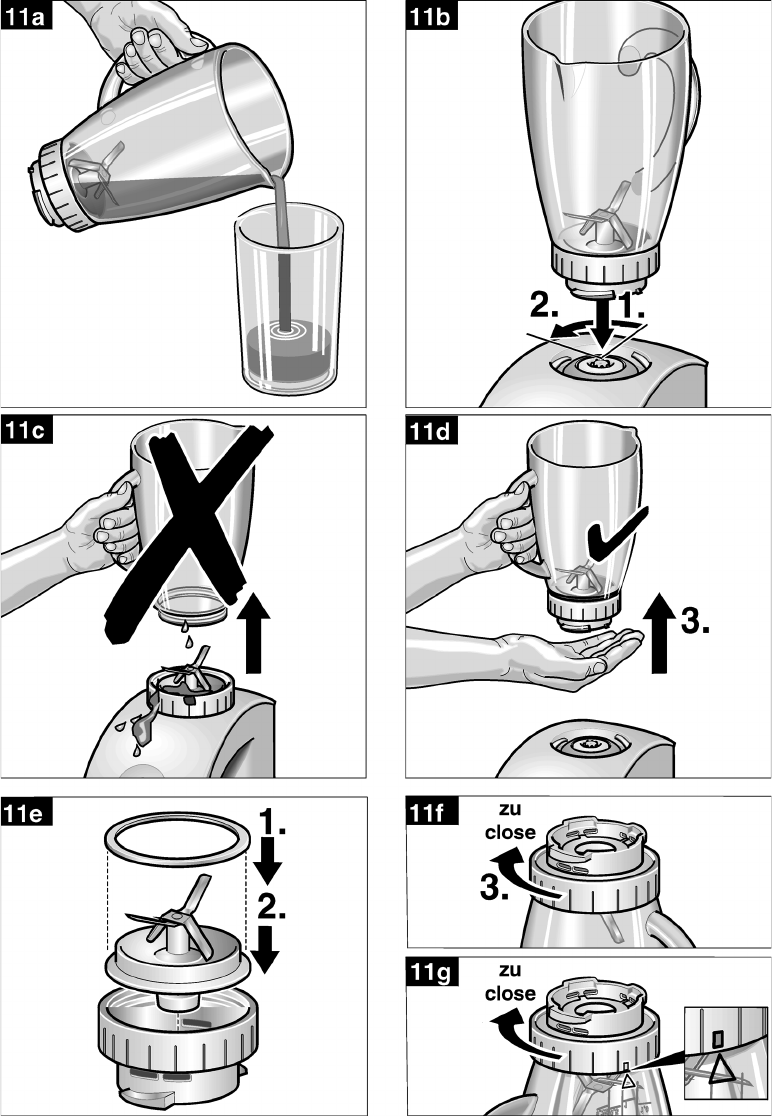 11a

11b

2.

1.

11c

11d

3.

11e

1.

2.

11f

zu
close

3.

11g

zu
close