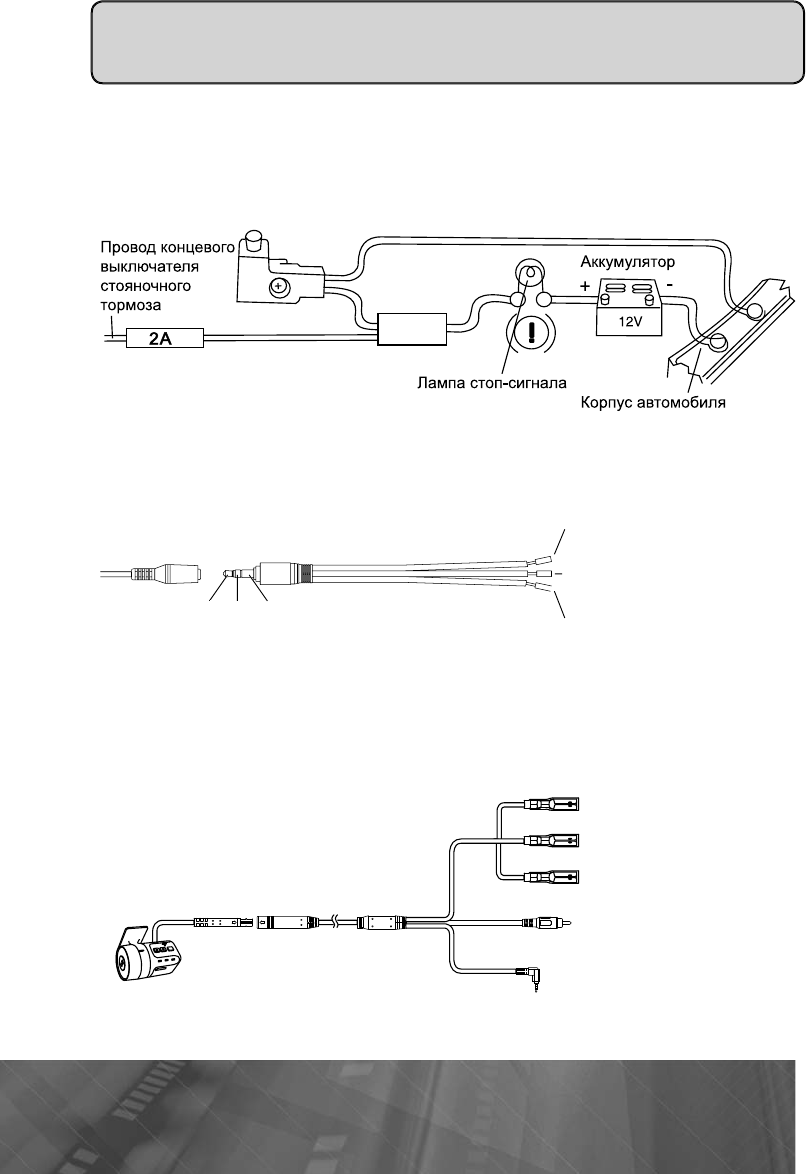 Провод концевого выключателя стояночного тормоза

2A

Аккумулятор

+ -

12V

Лампа стоп-сигнала

Корпус автомобиля