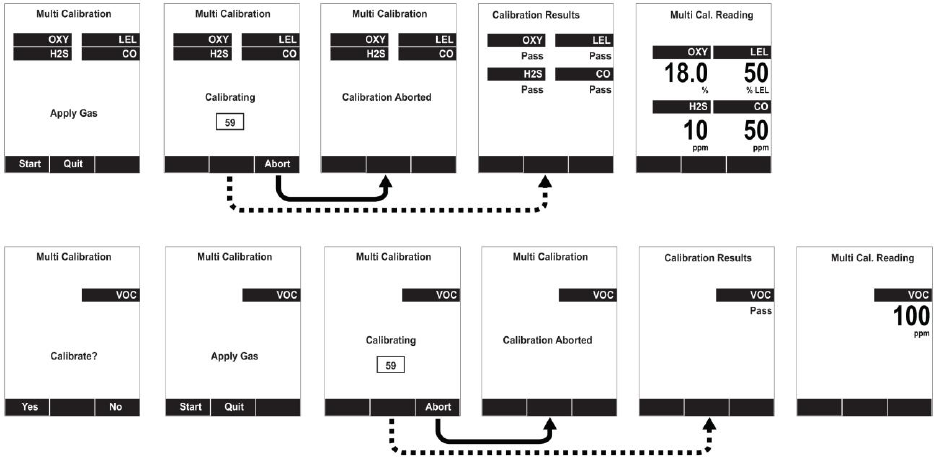 Multi Calibration
OXY LEL
H2S CO
Apply Gas
Start Quit

Multi Calibration
OXY LEL
H2S CO
Calibrating
59
Abort

Multi Calibration
OXY LEL
H2S CO
Calibration Aborted

Calibration Results
OXY LEL
Pass Pass
H2S CO
Pass Pass

Multi Cal. Reading
OXY LEL
18.0 50
% % LEL
H2S CO
10 50
ppm ppm

Multi Calibration
VOC
Calibrate?
Yes No

Multi Calibration
VOC
Apply Gas
Start Quit

Multi Calibration
VOC
Calibrating
59
Abort

Multi Calibration
VOC
Calibration Aborted

Calibration Results
VOC
Pass

Multi Cal. Reading
VOC
100
ppm