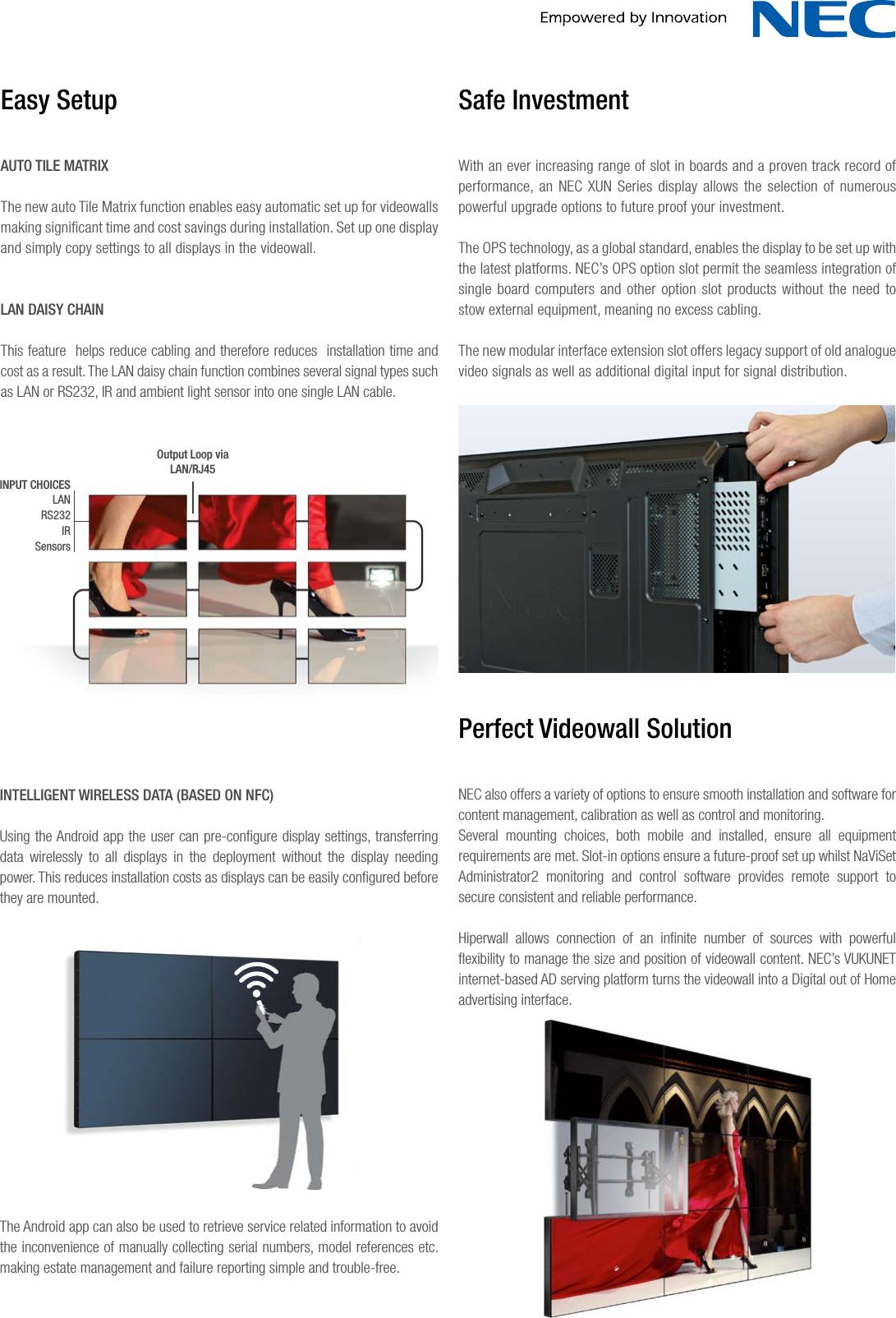 Empowered by Innovation NEC

Easy Setup

AUTO TILE MATRIX

The new auto Tile Matrix function enables easy automatic set up for videowalls making significant time and cost savings during installation. Set up one display and simply copy settings to all displays in the videowall.

LAN DAISY CHAIN

This feature helps reduce cabling and therefore reduces installation time and cost as a result. The LAN daisy chain function combines several signal types such as LAN or RS232, IR and ambient light sensor into one single LAN cable.

Output Loop via LAN/RJ45

INPUT CHOICES
LAN
RS232
IR
Sensors

INTELLIGENT WIRELESS DATA (BASED ON NFC)

Using the Android app the user can pre-configure display settings, transferring data wirelessly to all displays in the deployment without the display needing power. This reduces installation costs as displays can be easily configured before they are mounted.

The Android app can also be used to retrieve service related information to avoid the inconvenience of manually collecting serial numbers, model references etc. making estate management and failure reporting simple and trouble-free.

Safe Investment

With an ever increasing range of slot in boards and a proven track record of performance, an NEC XUN Series display allows the selection of numerous powerful upgrade options to future proof your investment.

The OPS technology, as a global standard, enables the display to be set up with the latest platforms. NEC's OPS option slot permit the seamless integration of single board computers and other option slot products without the need to stow external equipment, meaning no excess cabling.

The new modular interface extension slot offers legacy support of old analogue video signals as well as additional digital input for signal distribution.

Perfect Videowall Solution

NEC also offers a variety of options to ensure smooth installation and software for content management, calibration as well as control and monitoring.
Several mounting choices, both mobile and installed, ensure all equipment requirements are met. Slot-in options ensure a future-proof set up whilst NaViSet Administrator2 monitoring and control software provides remote support to secure consistent and reliable performance.

Hiperwall allows connection of an infinite number of sources with powerful flexibility to manage the size and position of videowall content. NEC's VUKUNET internet-based AD serving platform turns the videowall into a Digital out of Home advertising interface.