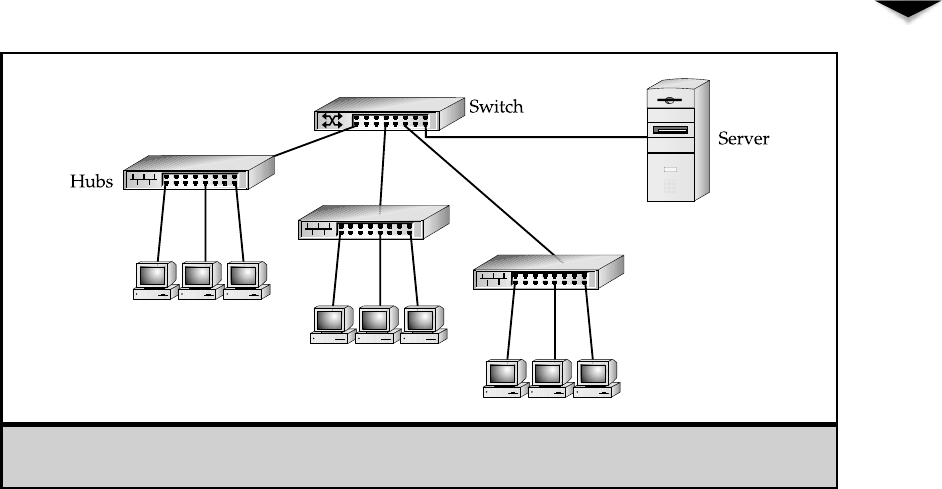 Switch

Server

Hubs