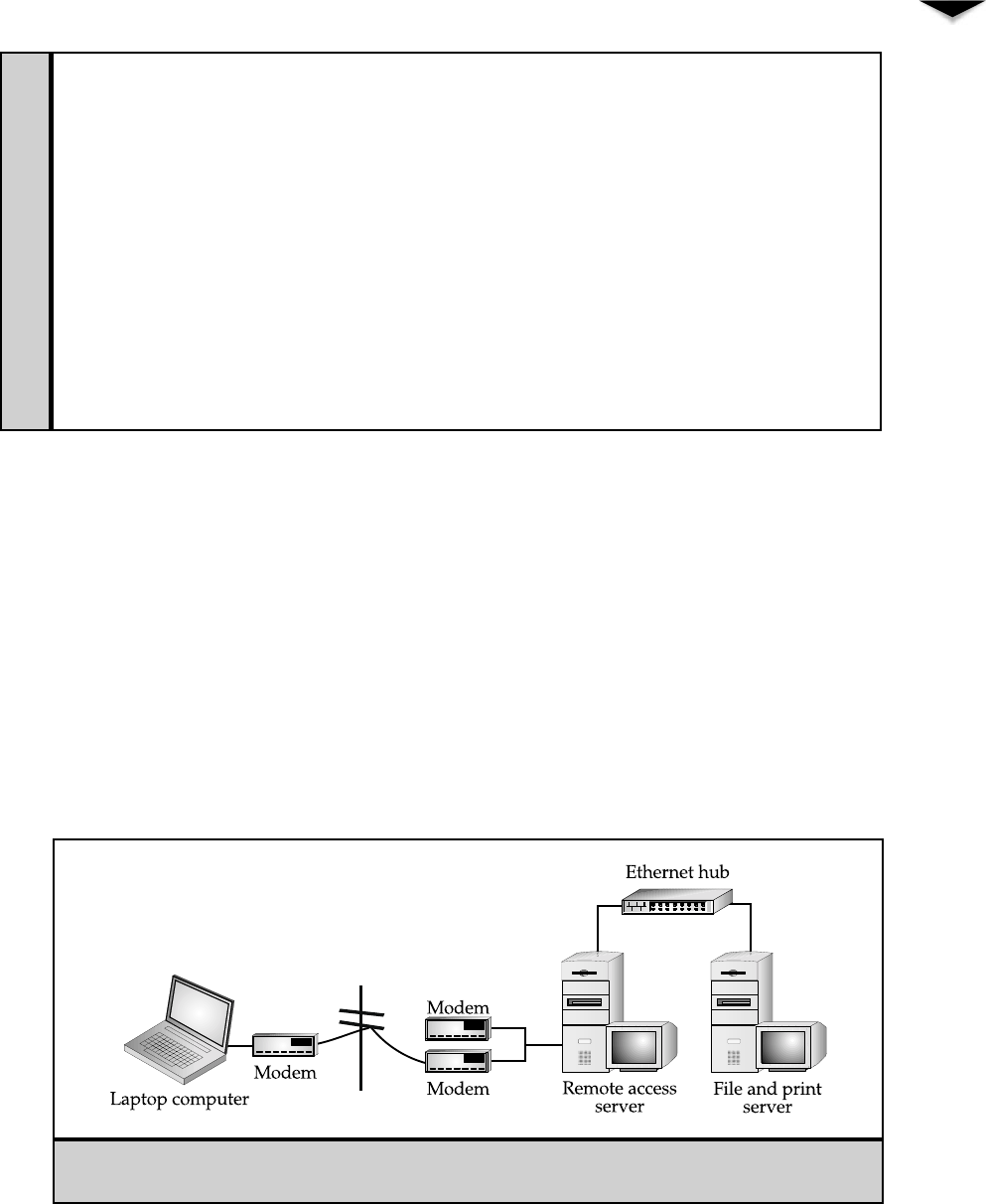 Ethernet hub

Modem

Modem

Modem

Laptop computer

Remote access server

File and print server