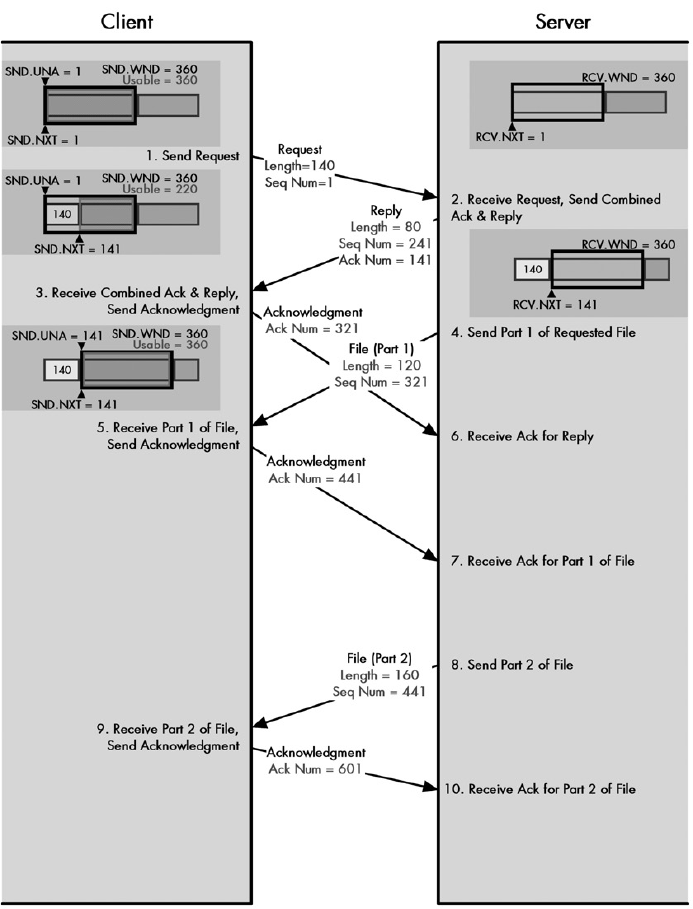 Client

Server

SND.UNA = 1
SND.WND = 360
Usable = 360
SND.NXT = 1

RCV.WND = 360
RCV.NXT = 1

1. Send Request

Request
Length=140
Seq Num=1

SND.UNA = 1
SND.WND = 360
Usable = 220
140
SND.NXT = 141

2. Receive Request, Send Combined Ack & Reply

Reply
Length = 80
Seq Num = 241
Ack Num = 141

RCV.WND = 360
140
RCV.NXT = 141

3. Receive Combined Ack & Reply, Send Acknowledgment

Acknowledgment
Ack Num = 321

SND.UNA = 141
SND.WND = 360
Usable = 360
140
SND.NXT = 141

4. Send Part 1 of Requested File

File (Part 1)
Length = 120
Seq Num = 321

5. Receive Part 1 of File, Send Acknowledgment

6. Receive Ack for Reply

Acknowledgment
Ack Num = 441

7. Receive Ack for Part 1 of File

File (Part 2)
Length = 160
Seq Num = 441

8. Send Part 2 of File

9. Receive Part 2 of File, Send Acknowledgment

Acknowledgment
Ack Num = 601

10. Receive Ack for Part 2 of File