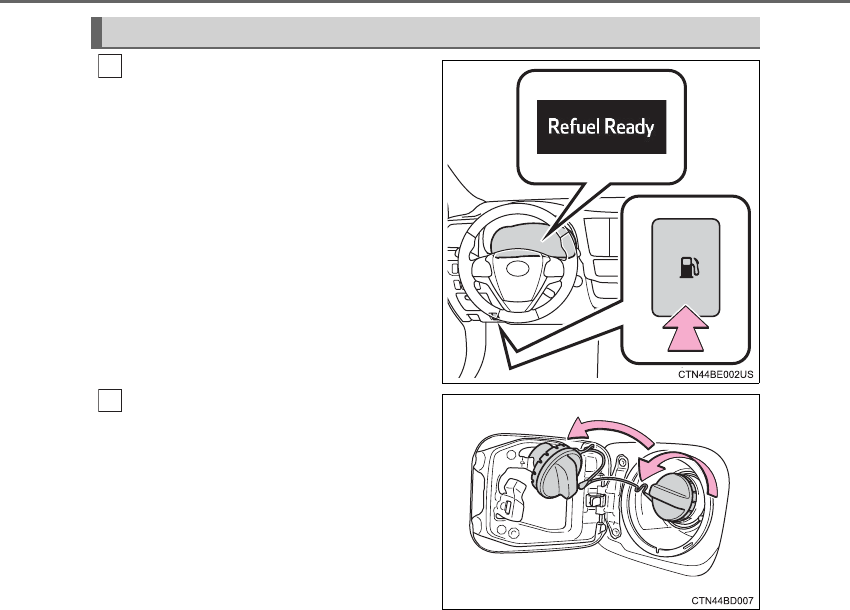 Refuel Ready

CTN44BE002US

CTN44BD007