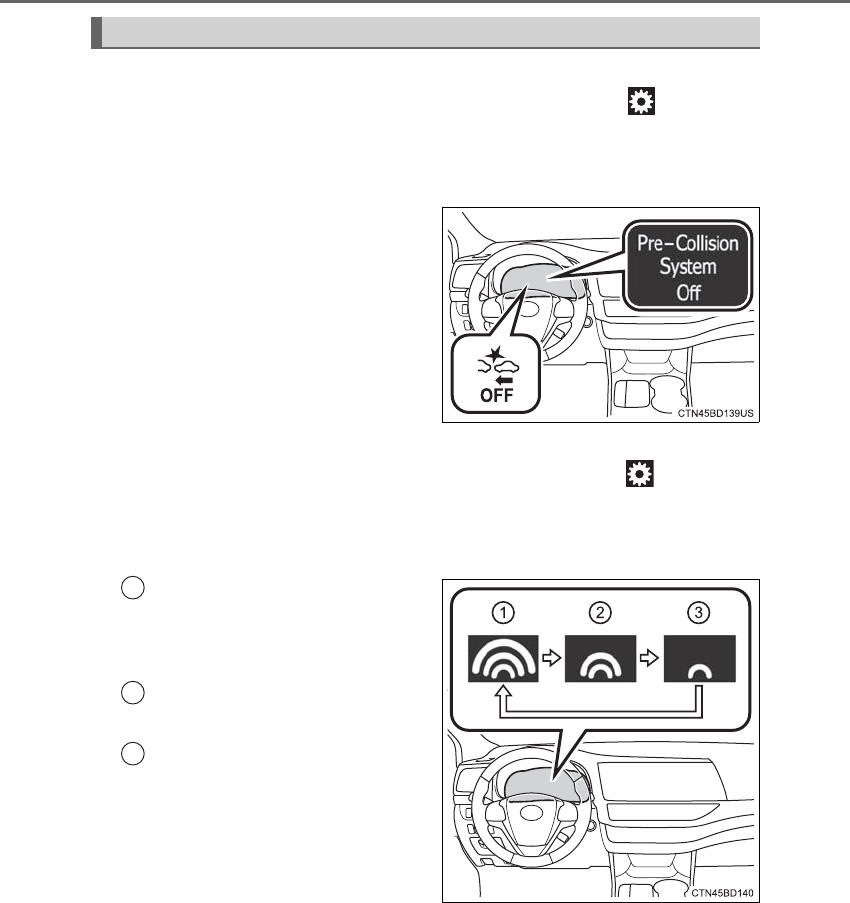 Pre-Collision System Off

OFF

CTN45BD139US

①

②

③

CTN45BD140