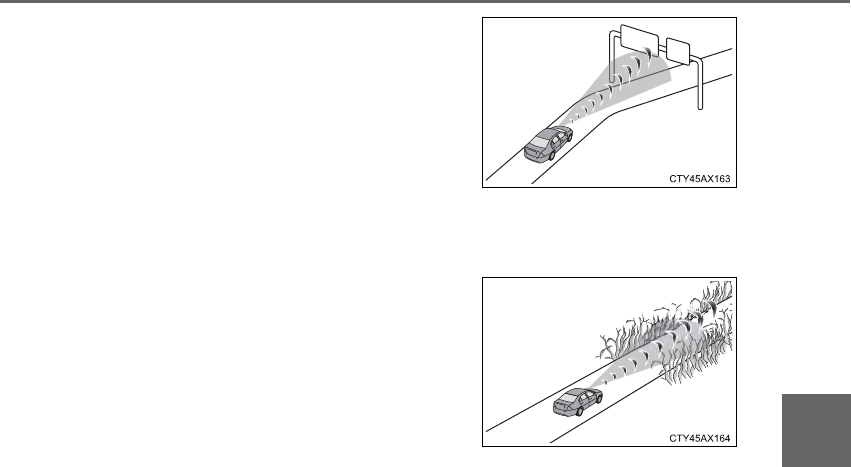 CTY45AX163

CTY45AX164