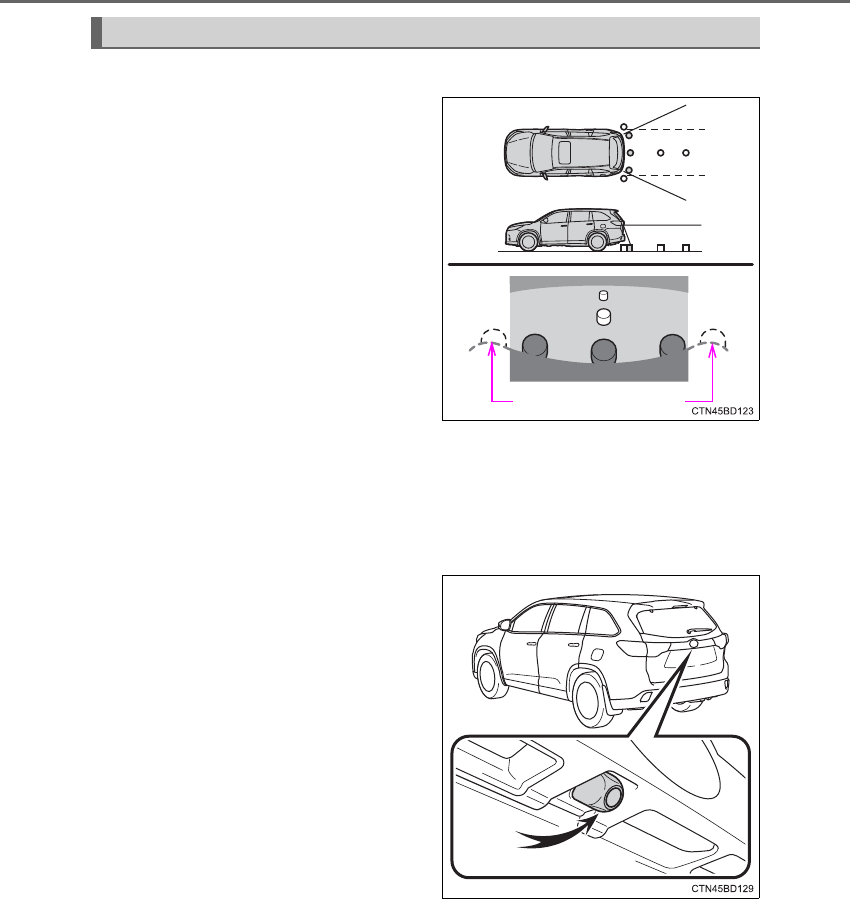 CTN45BD123

CTN45BD129