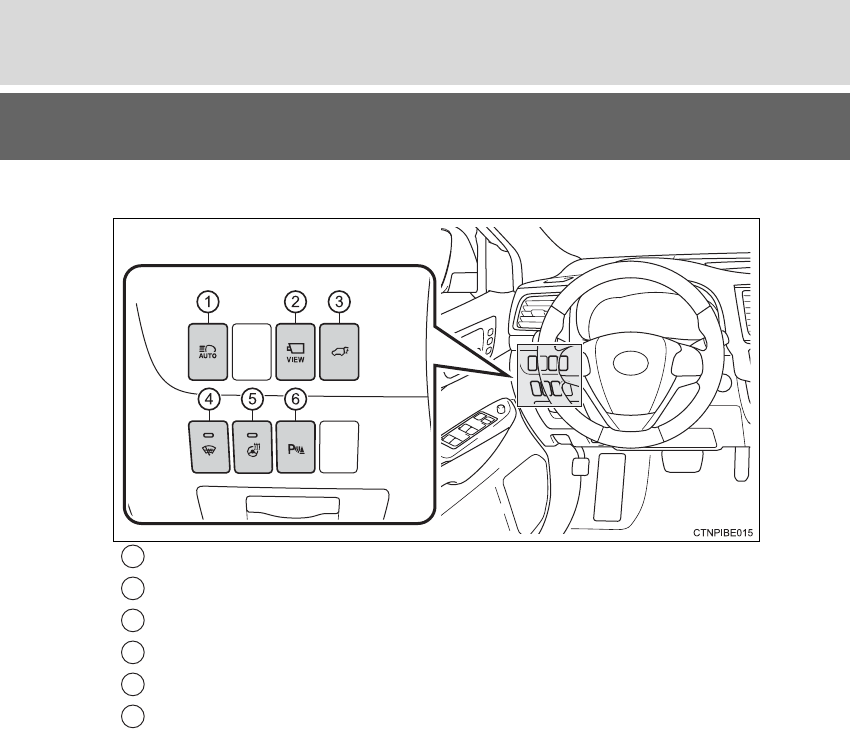 1
2
3
AUTO
VIEW
4
5
6
P
CTNPIBE015