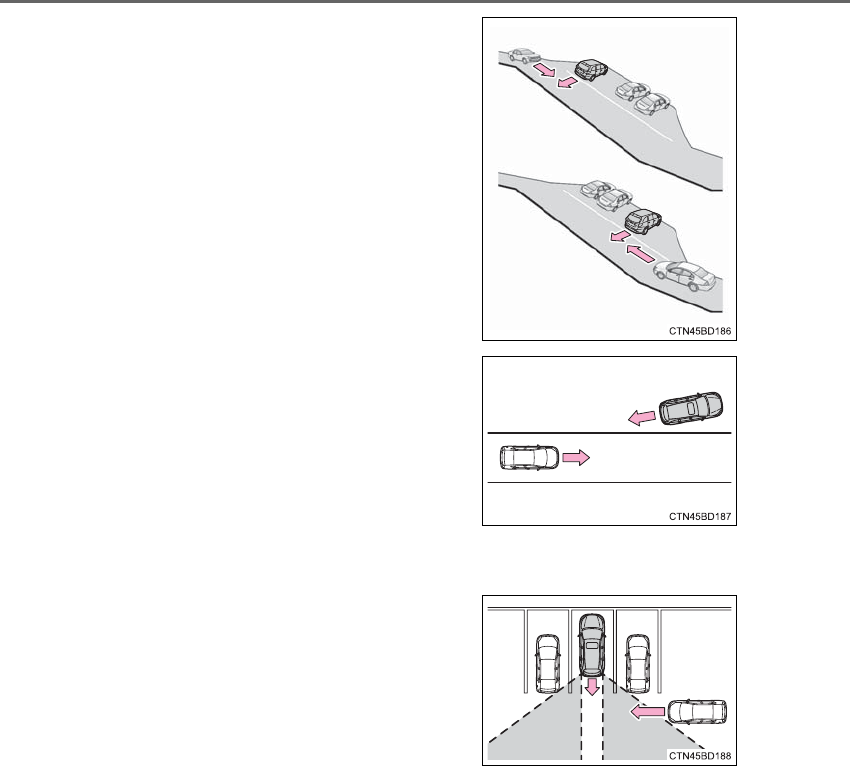 CTN45BD186

CTN45BD187

CTN45BD188