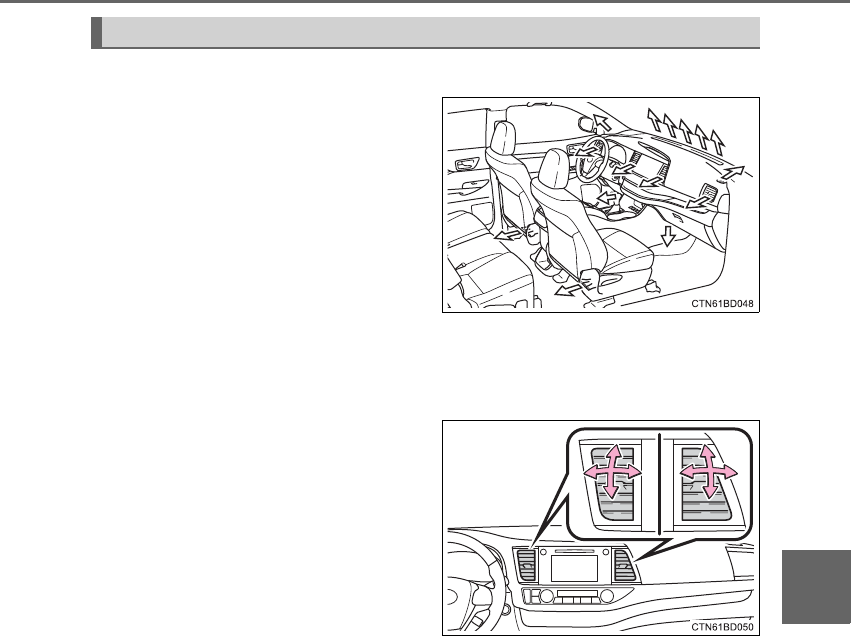 CTN61BD048

CTN61BD050