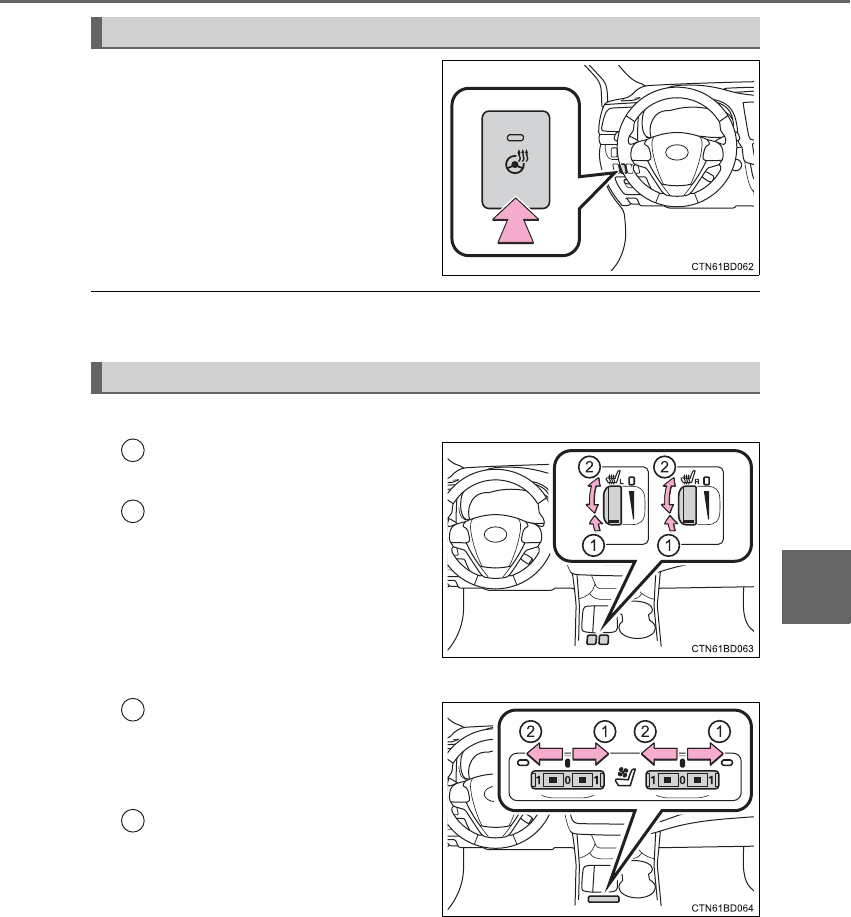 CTN61BD062

2
L
2
R
1
1
CTN61BD063

2
1
2
1
1
0
1
1
0
1
CTN61BD064