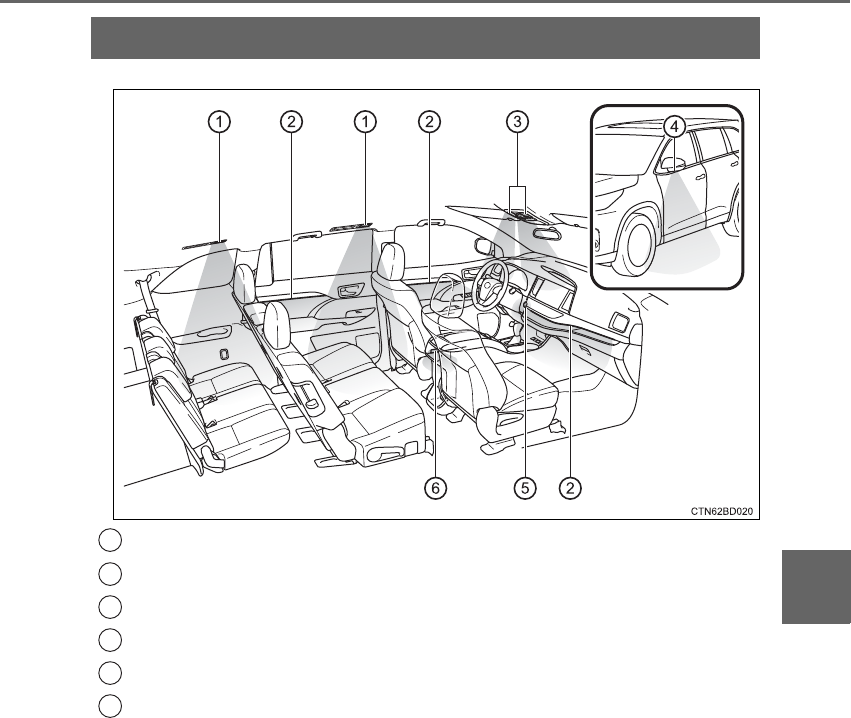 1
2
1
2
3
4
6
5
2
CTN62BD020