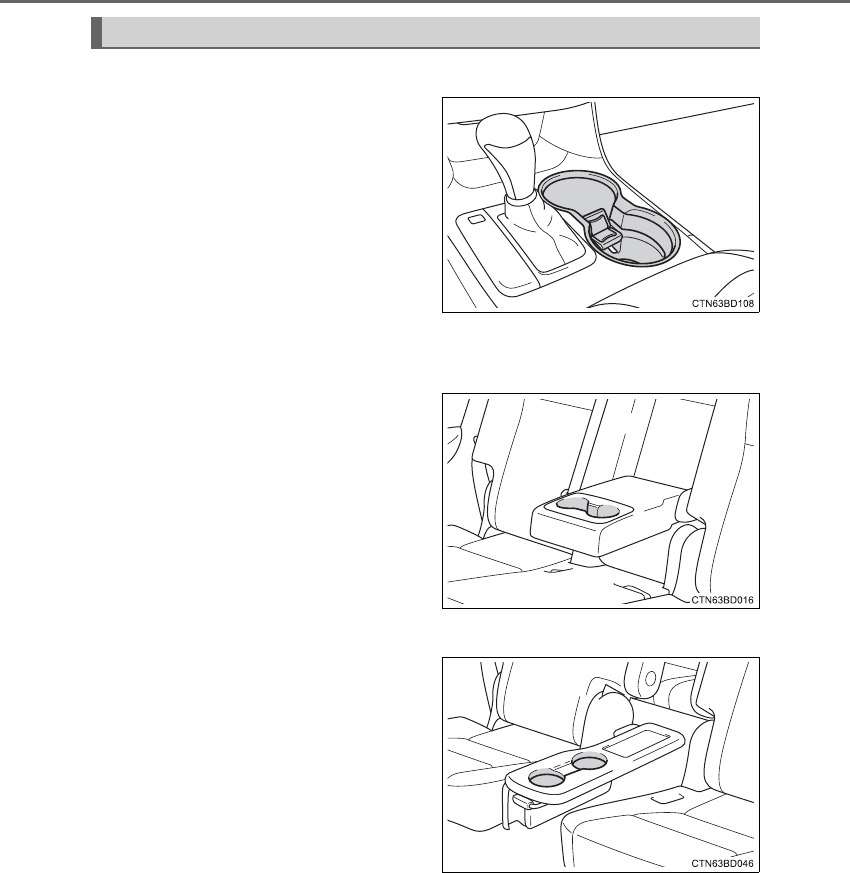 CTN63BD108

CTN63BD016

CTN63BD046