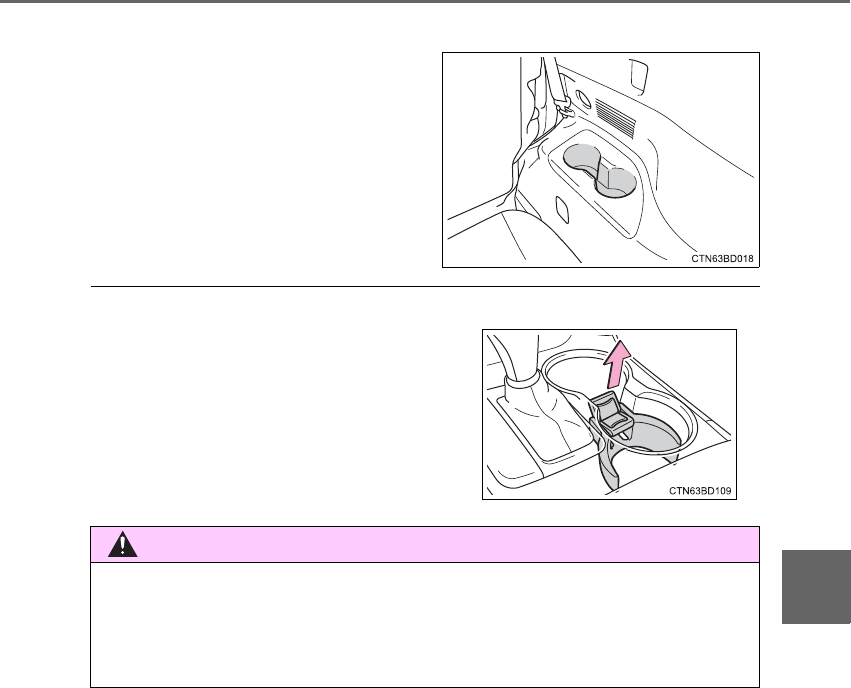 CTN63BD018

CTN63BD109