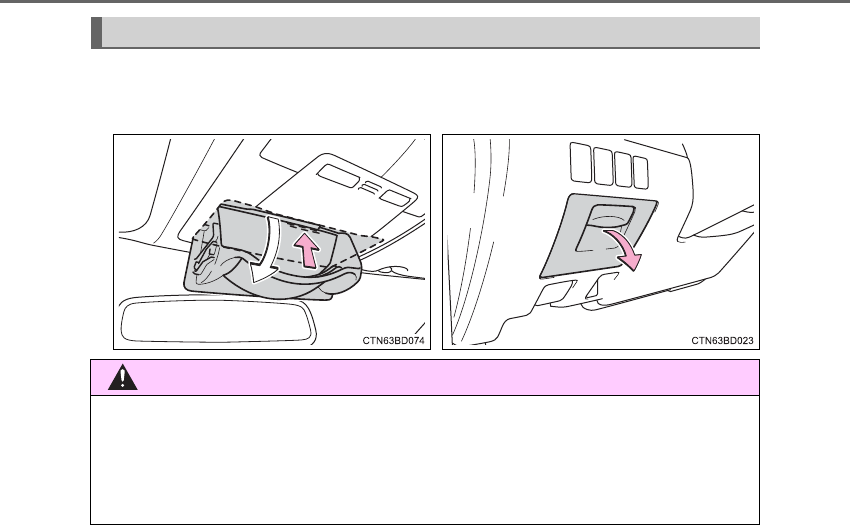 CTN63BD074

CTN63BD023