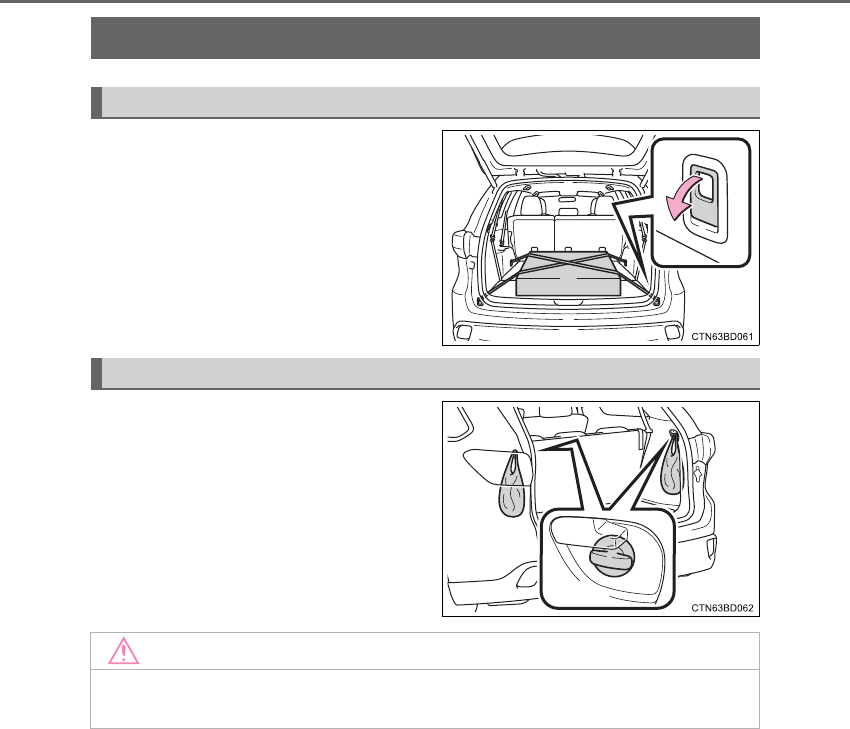 CTN63BD061

CTN63BD062