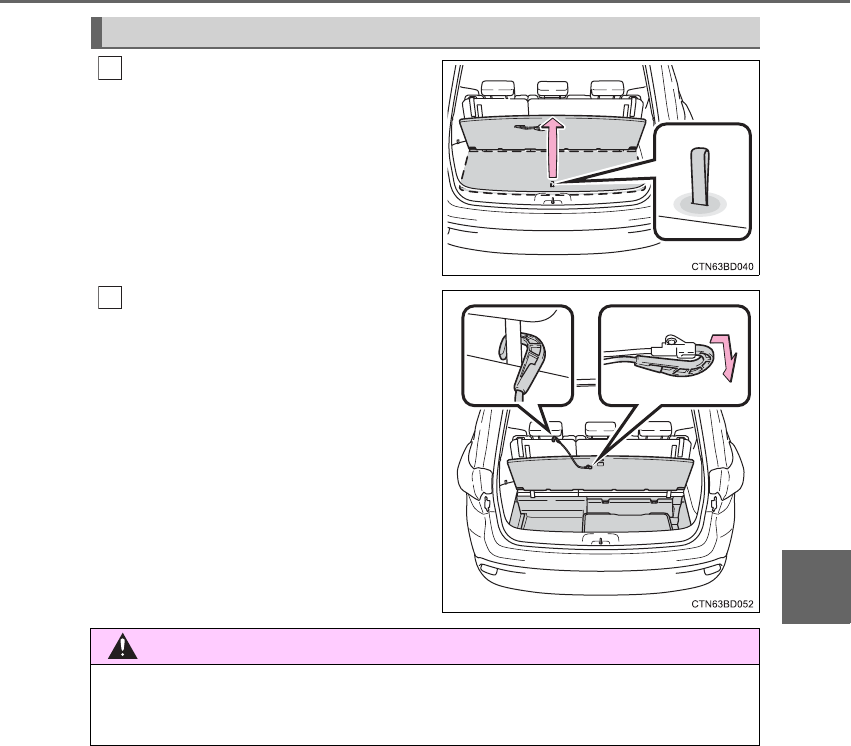 CTN63BD040

CTN63BD052