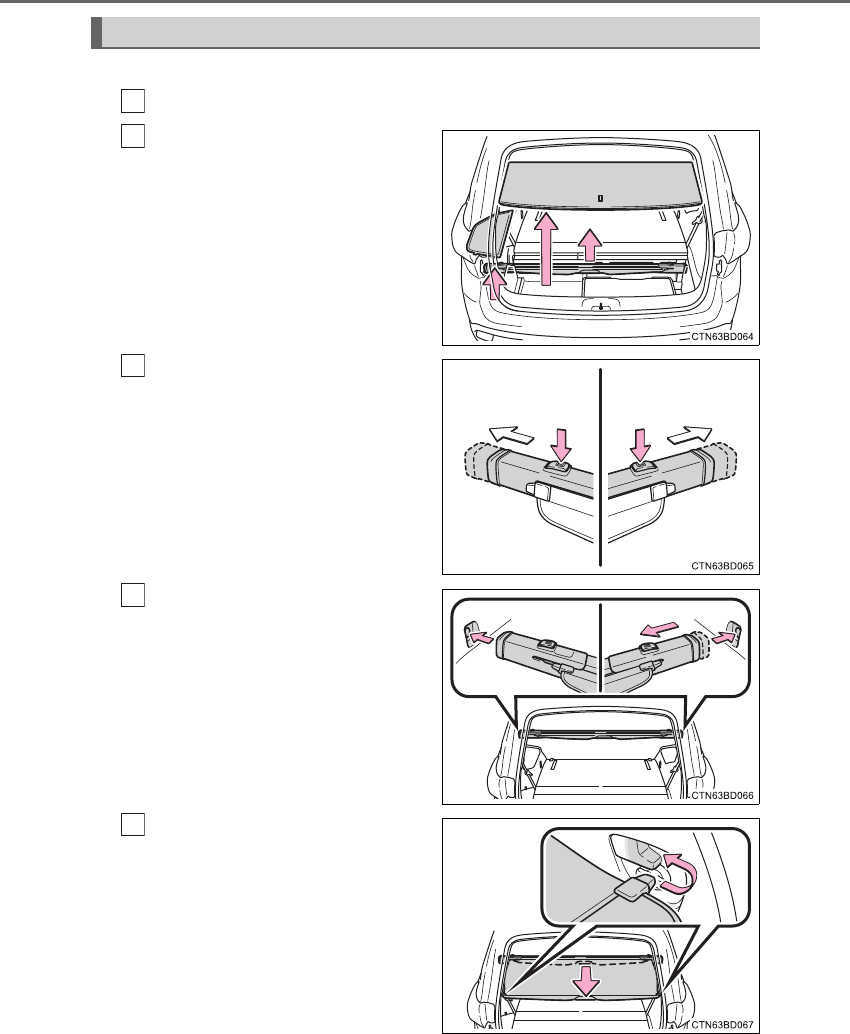 CTN63BD064

CTN63BD065

CTN63BD066

CTN63BD067