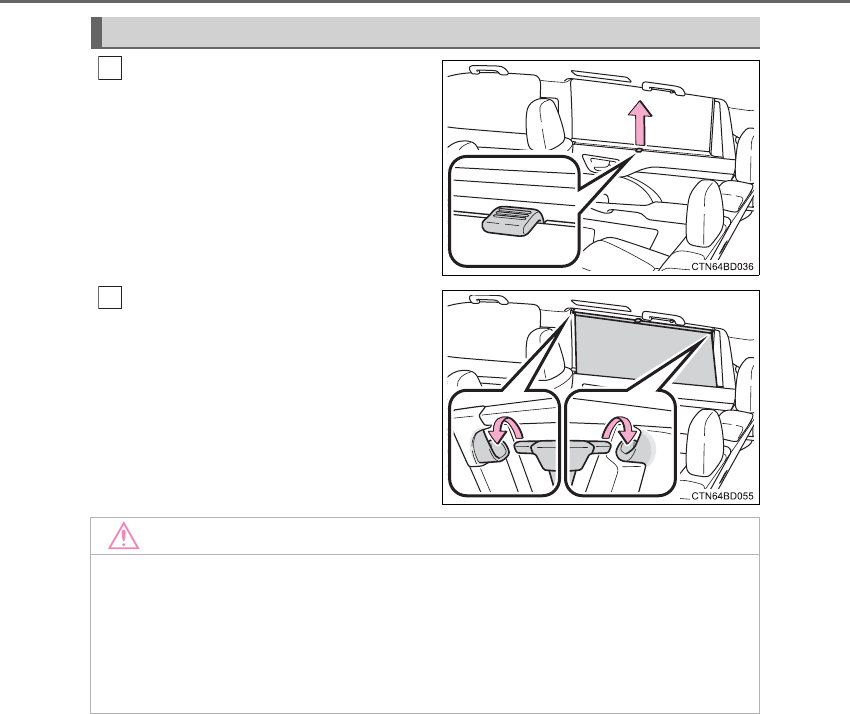 CTN64BD036

CTN64BD055