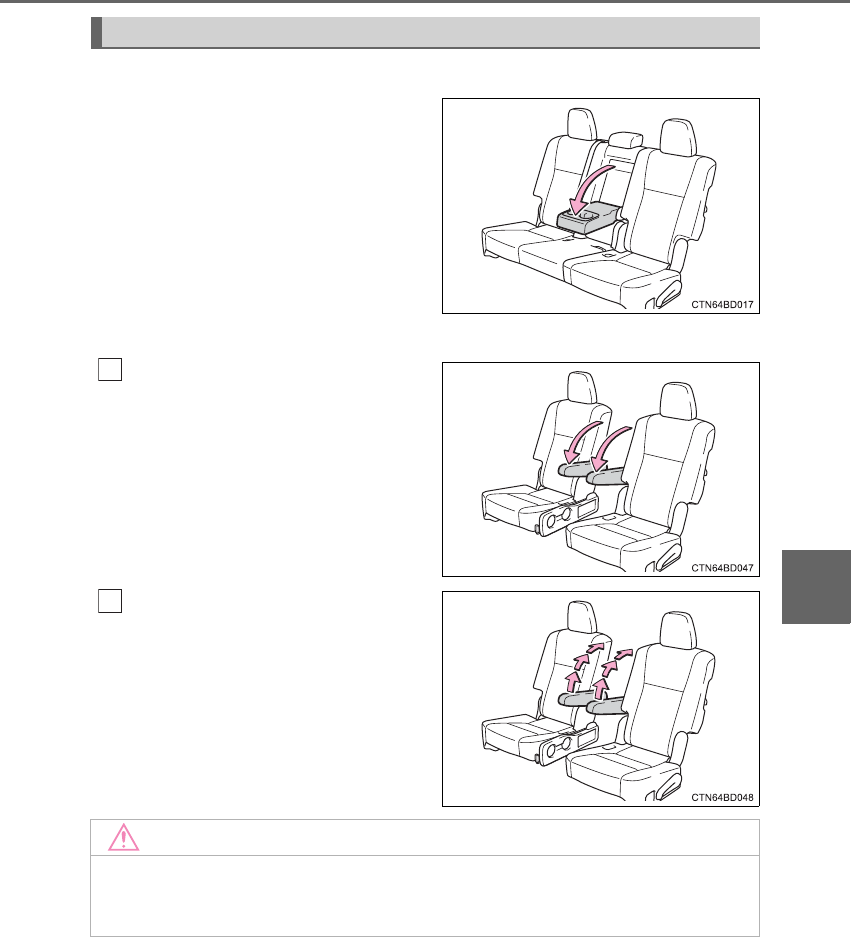 CTN64BD017

CTN64BD047

CTN64BD048