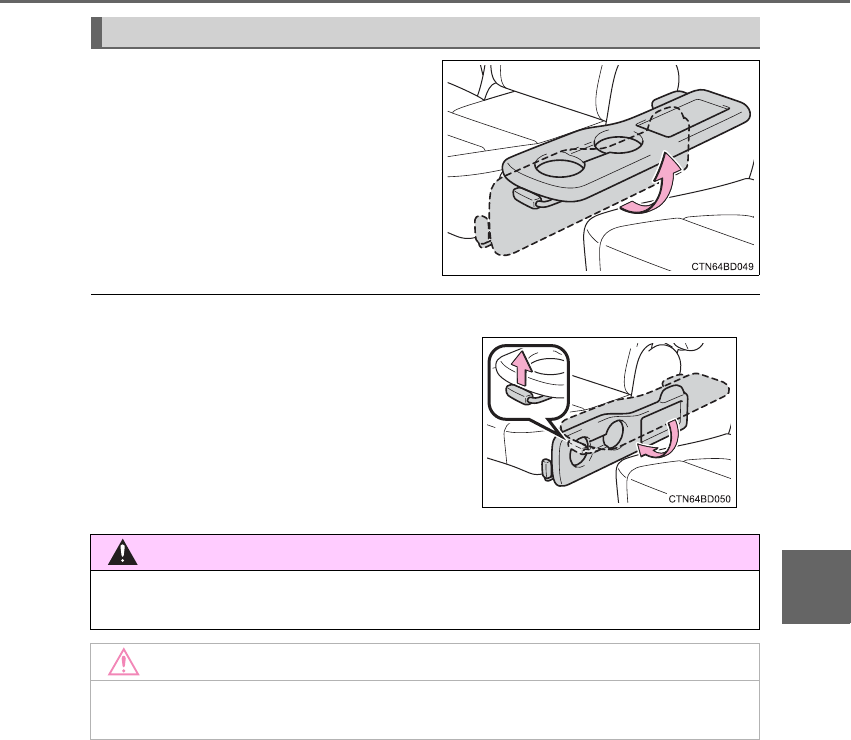 CTN64BD049

CTN64BD050