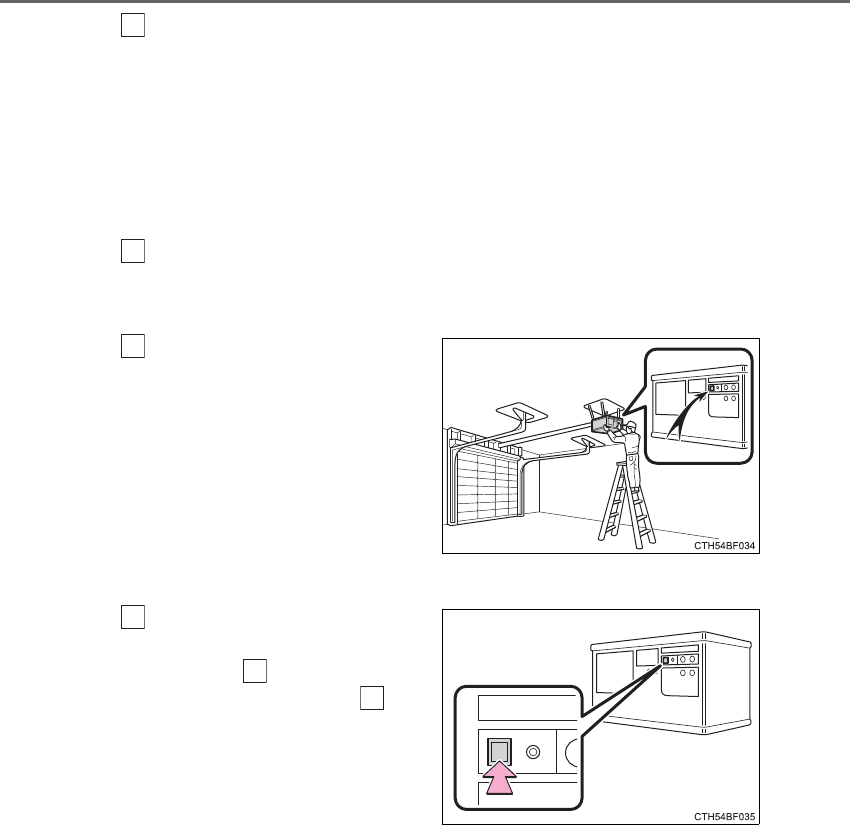 CTH54BF034

CTH54BF035