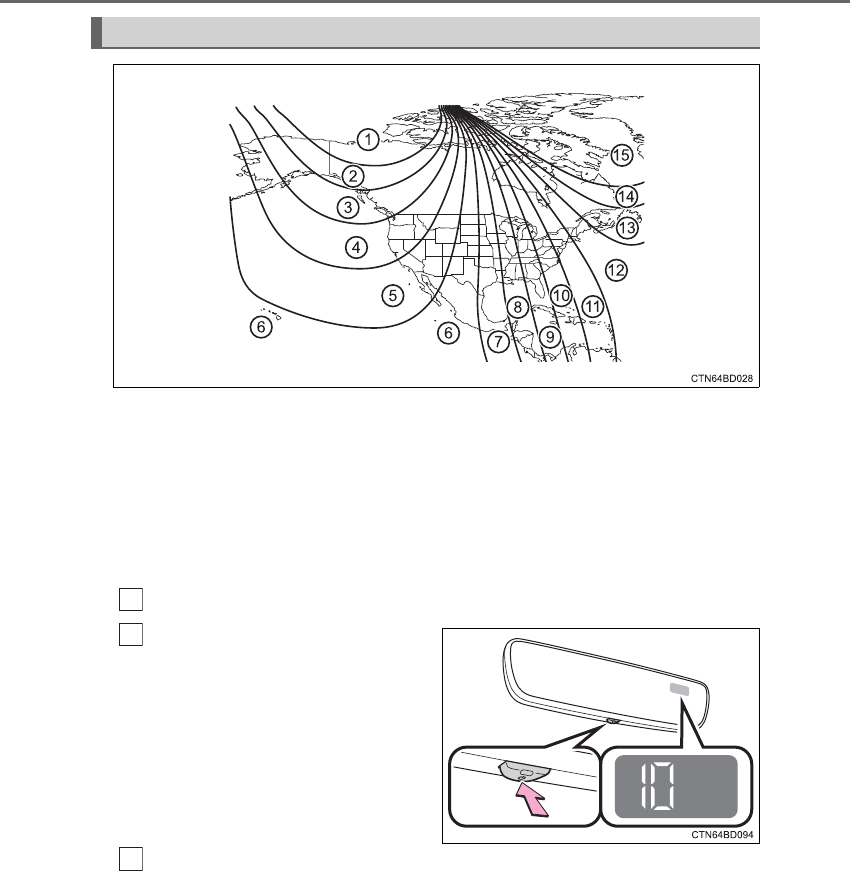 1
2
3
4
5
6
6
7
8
9
10
11
12
13
14
15
CTN64BD028

10
CTN64BD094