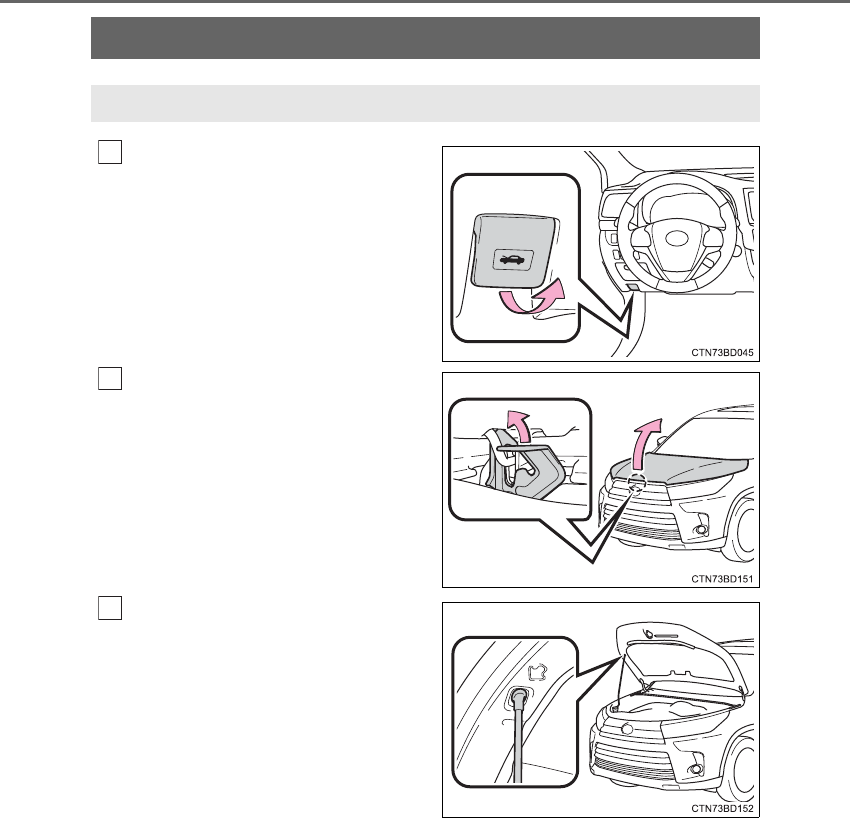 CTN73BD045

CTN73BD151

CTN73BD152