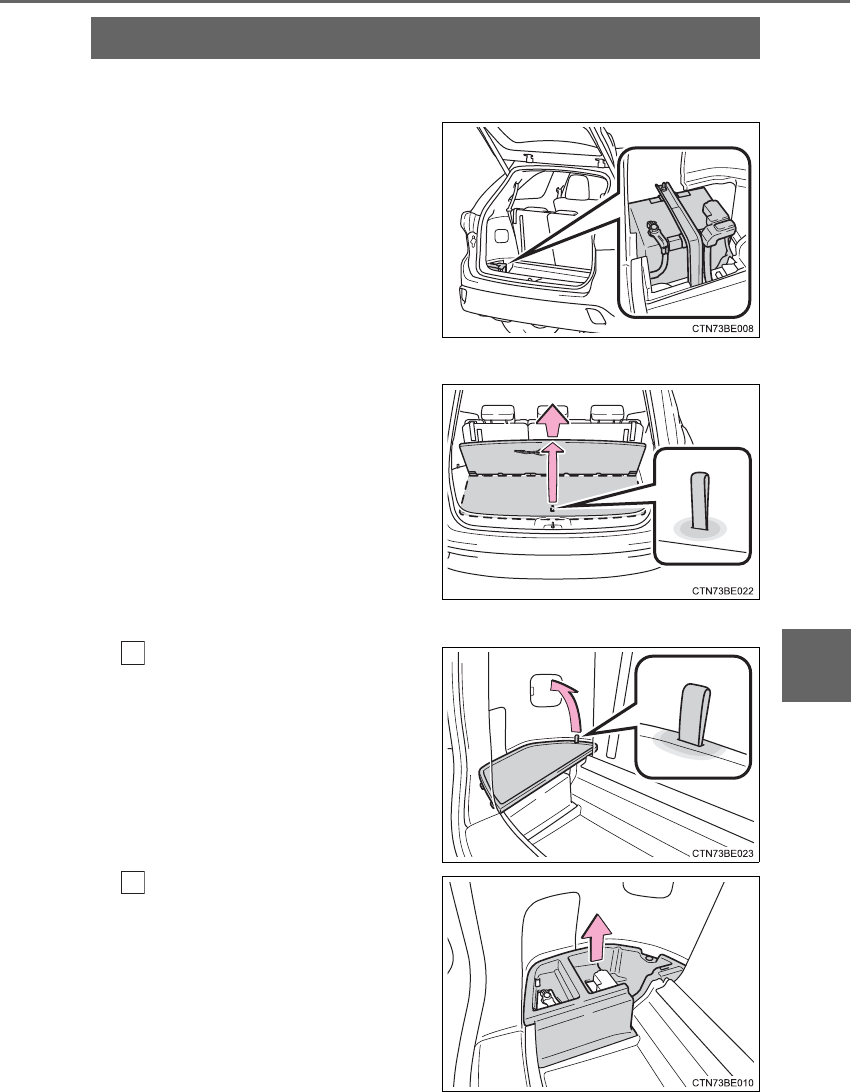 CTN73BE008

CTN73BE022

CTN73BE023

CTN73BE010