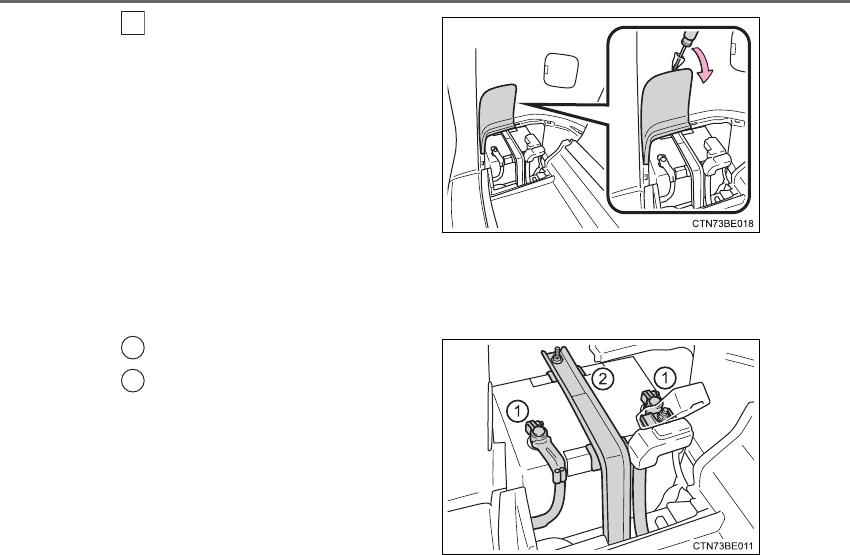 CTN73BE018

2
1
1
CTN73BE011