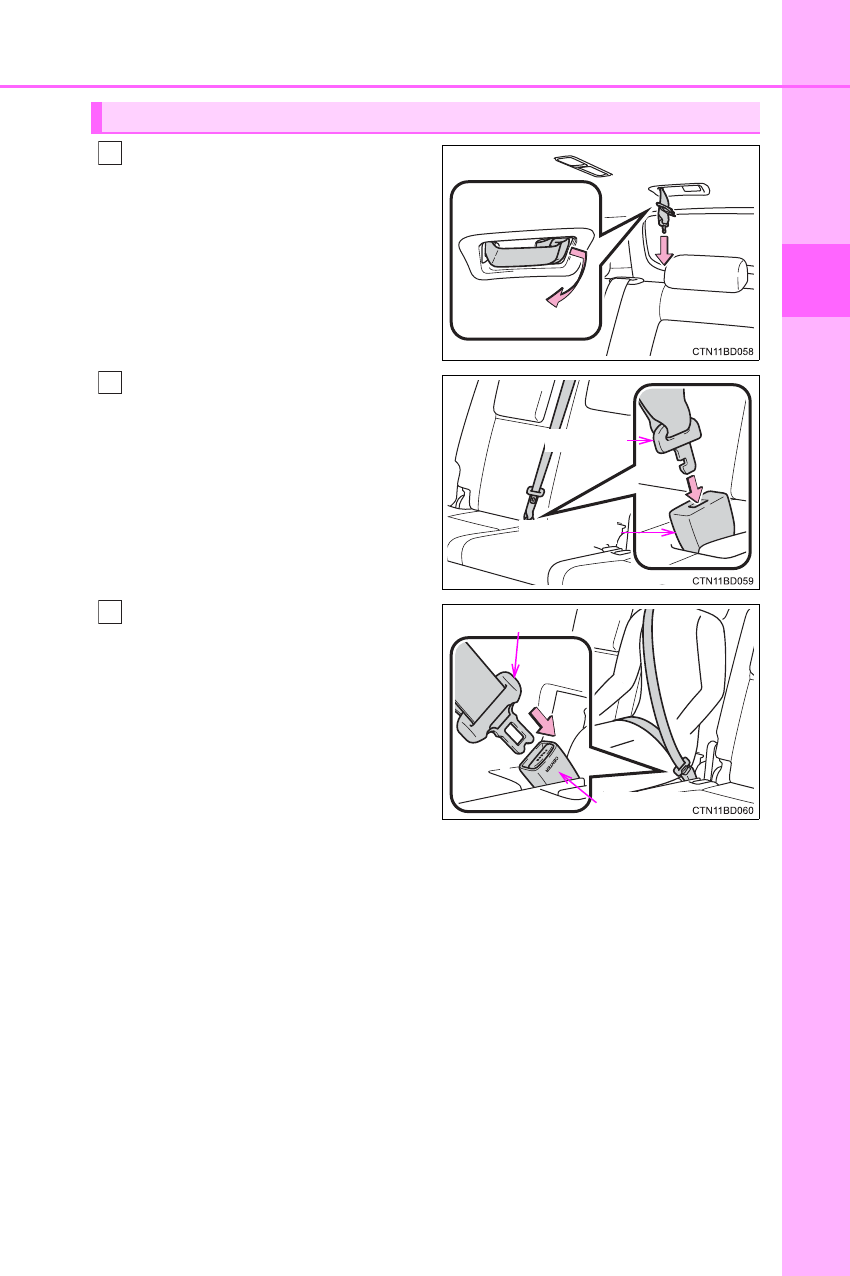 CTN11BD058

CTN11BD059

CTN11BD060