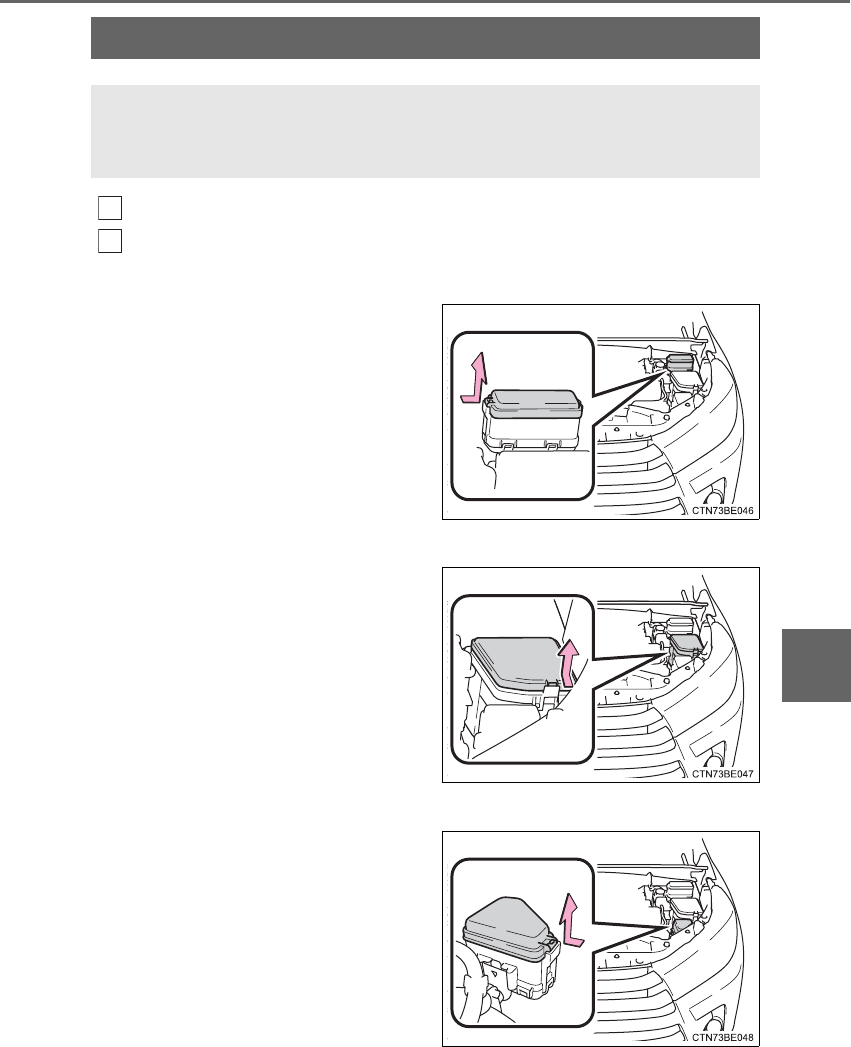 CTN73BE046

CTN73BE047

CTN73BE048