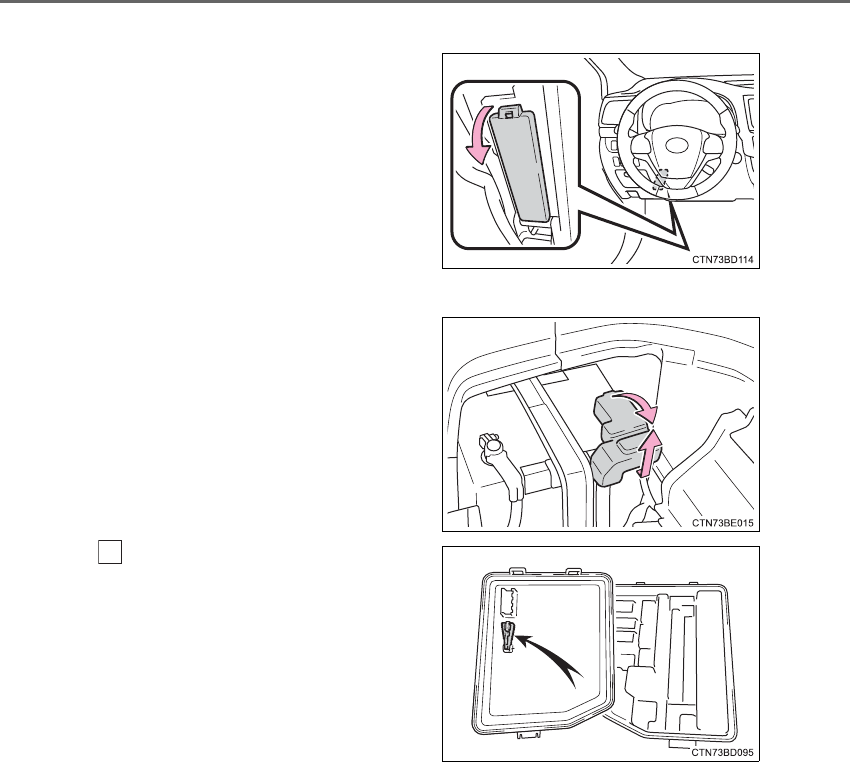 CTN73BD114

CTN73BE015

CTN73BD095