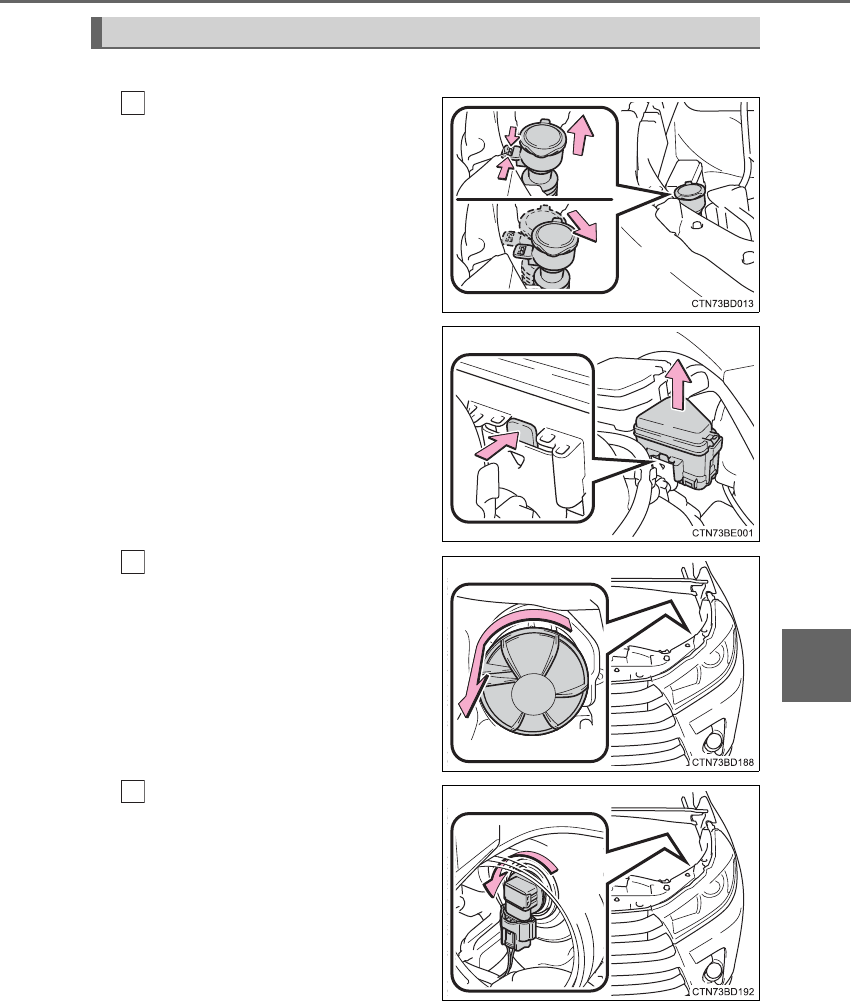 CTN73BD013

CTN73BE001

CTN73BD188

CTN73BD192