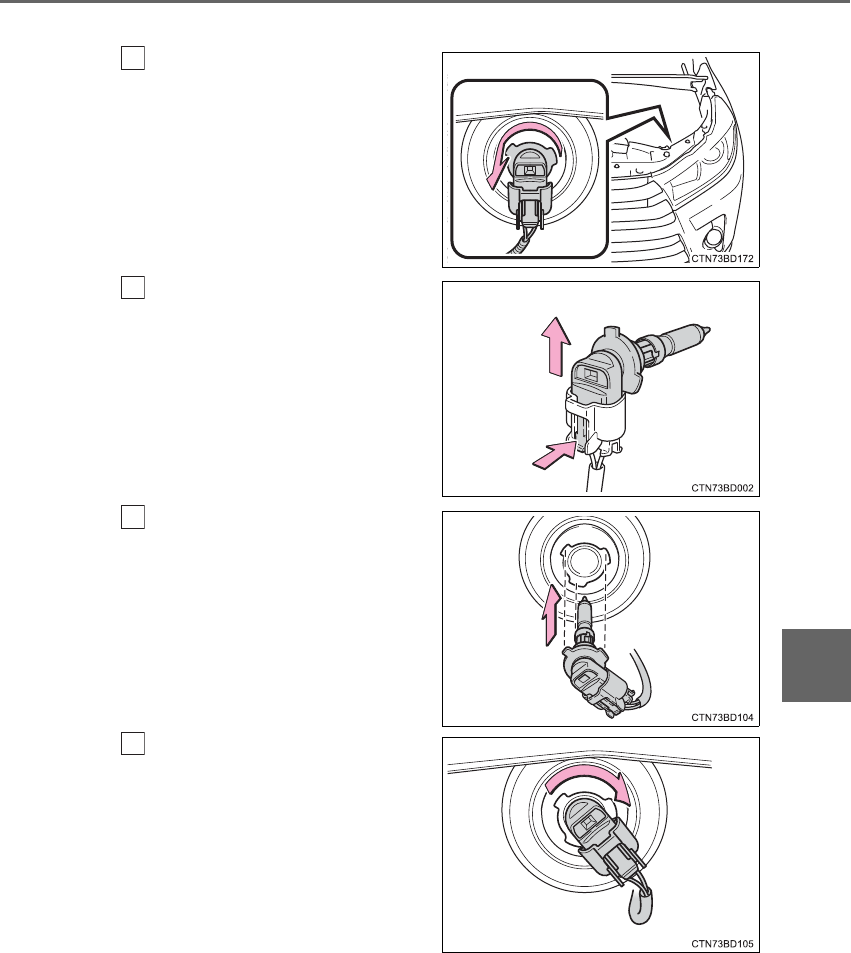 CTN73BD172

CTN73BD002

CTN73BD104

CTN73BD105