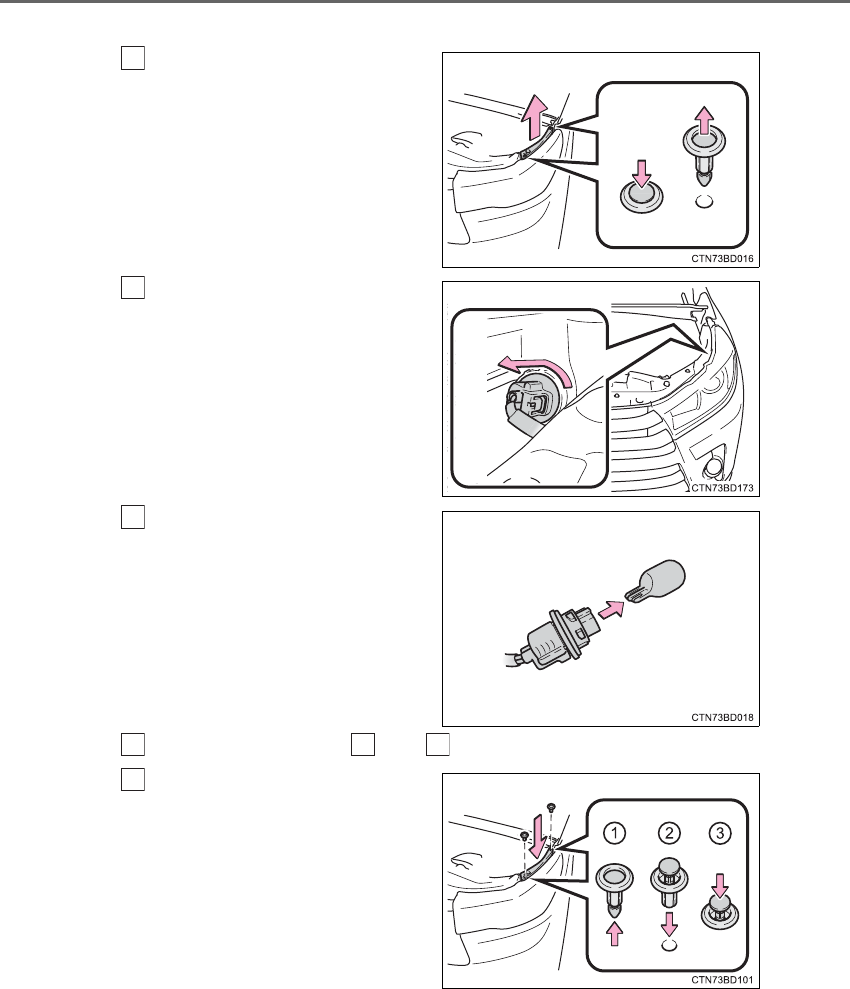 CTN73BD016

CTN73BD173

CTN73BD018

1 2 3

CTN73BD101