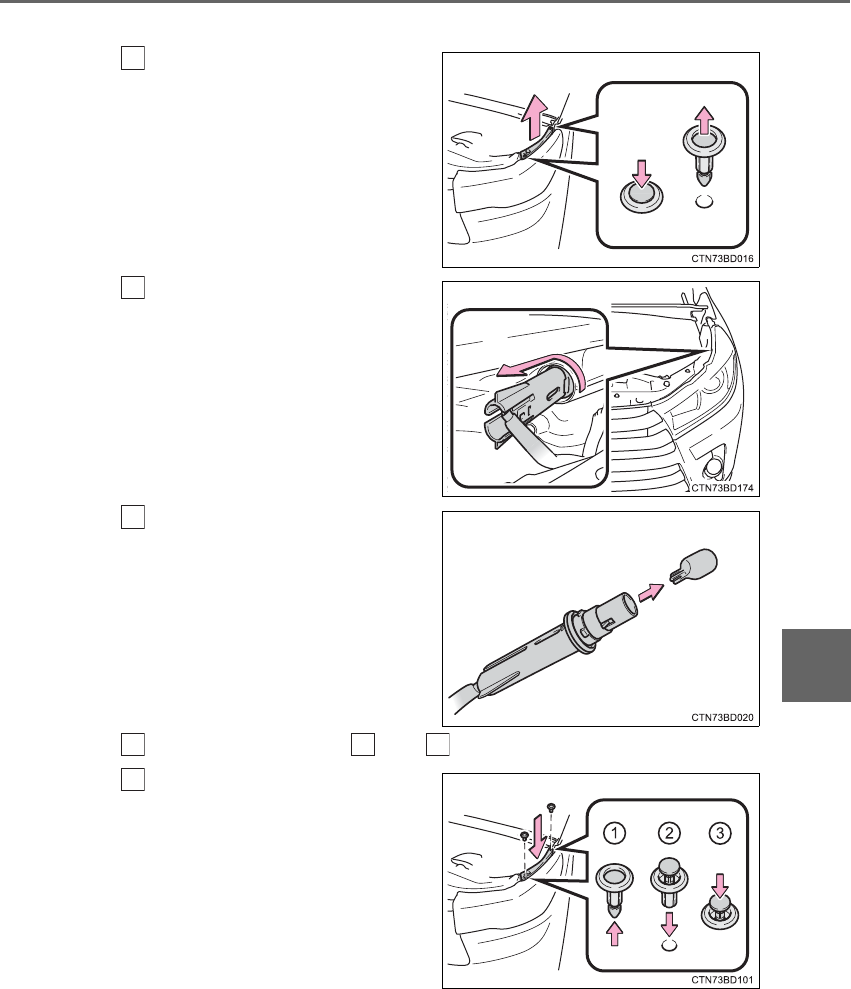 CTN73BD016

CTN73BD174

CTN73BD020

1 2 3

CTN73BD101