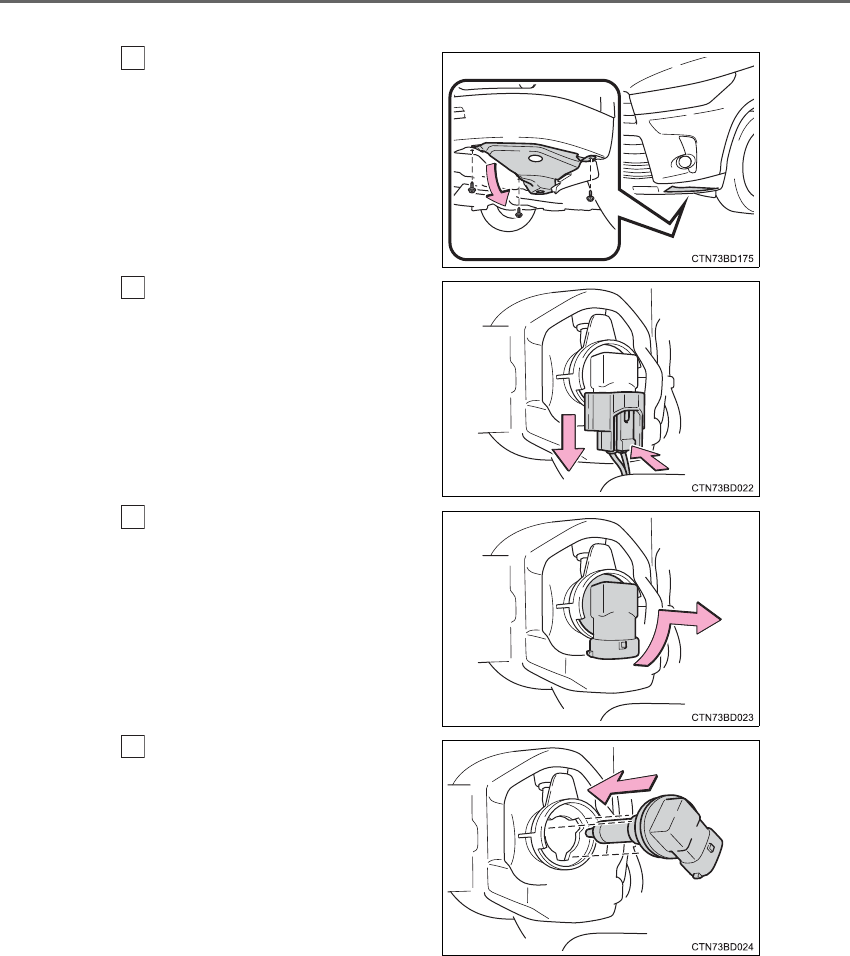 CTN73BD175

CTN73BD022

CTN73BD023

CTN73BD024