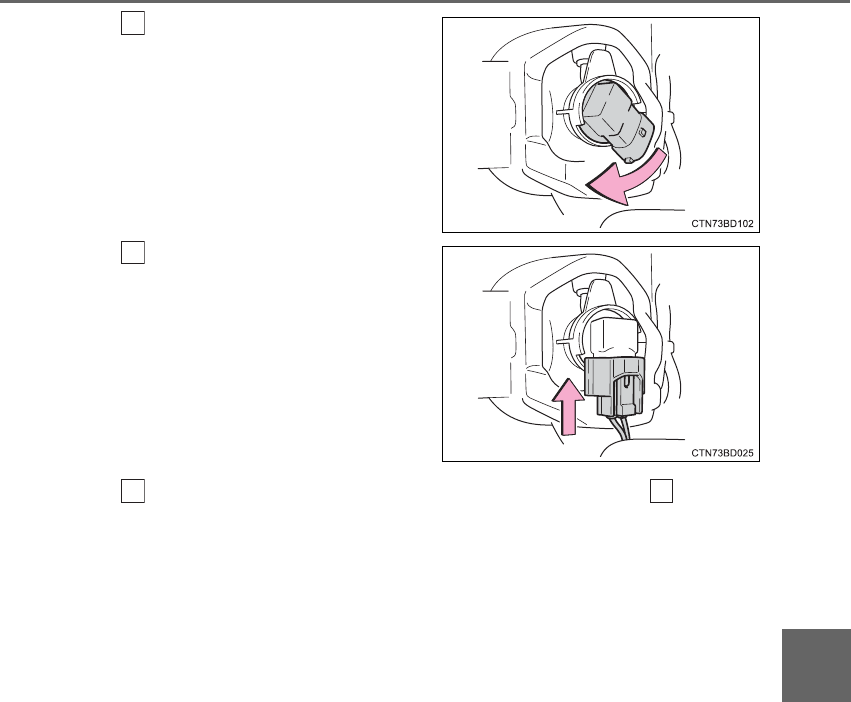 CTN73BD102

CTN73BD025