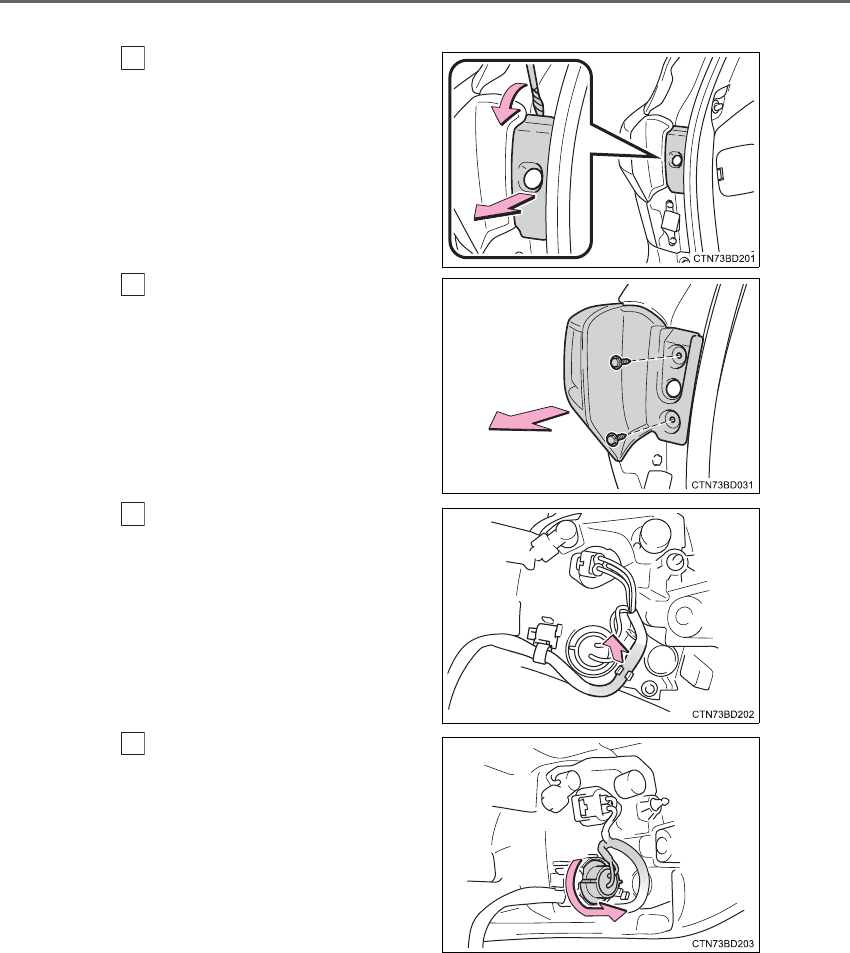 CTN73BD201

CTN73BD031

CTN73BD202

CTN73BD203