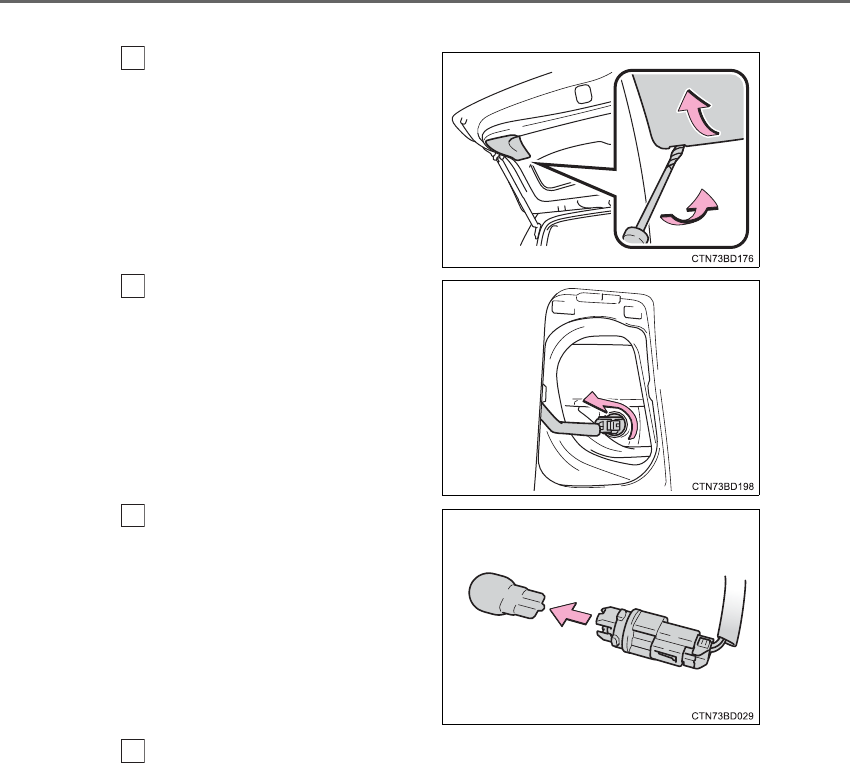 CTN73BD176

CTN73BD198

CTN73BD029