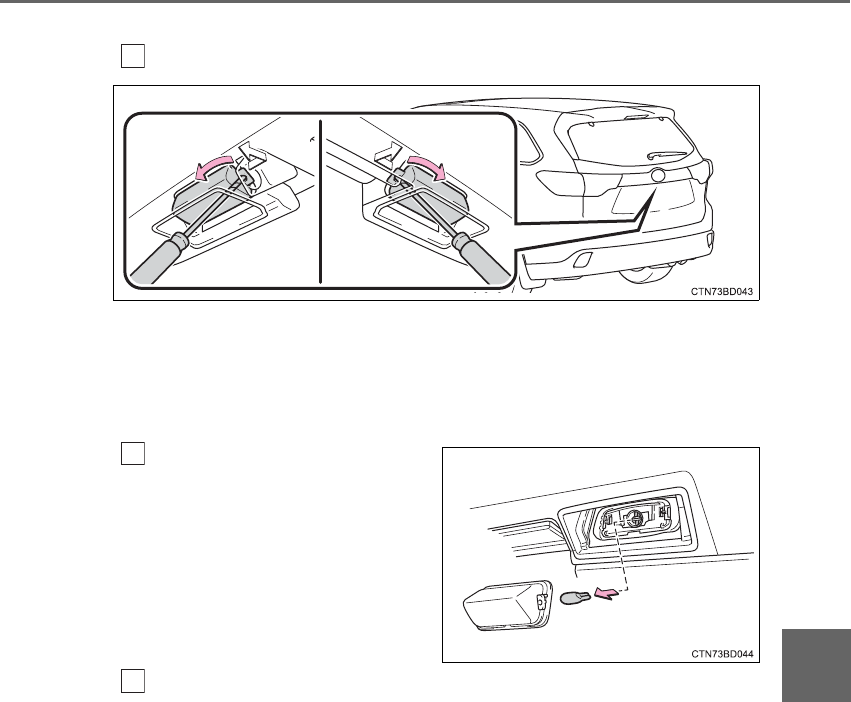 CTN73BD043

CTN73BD044