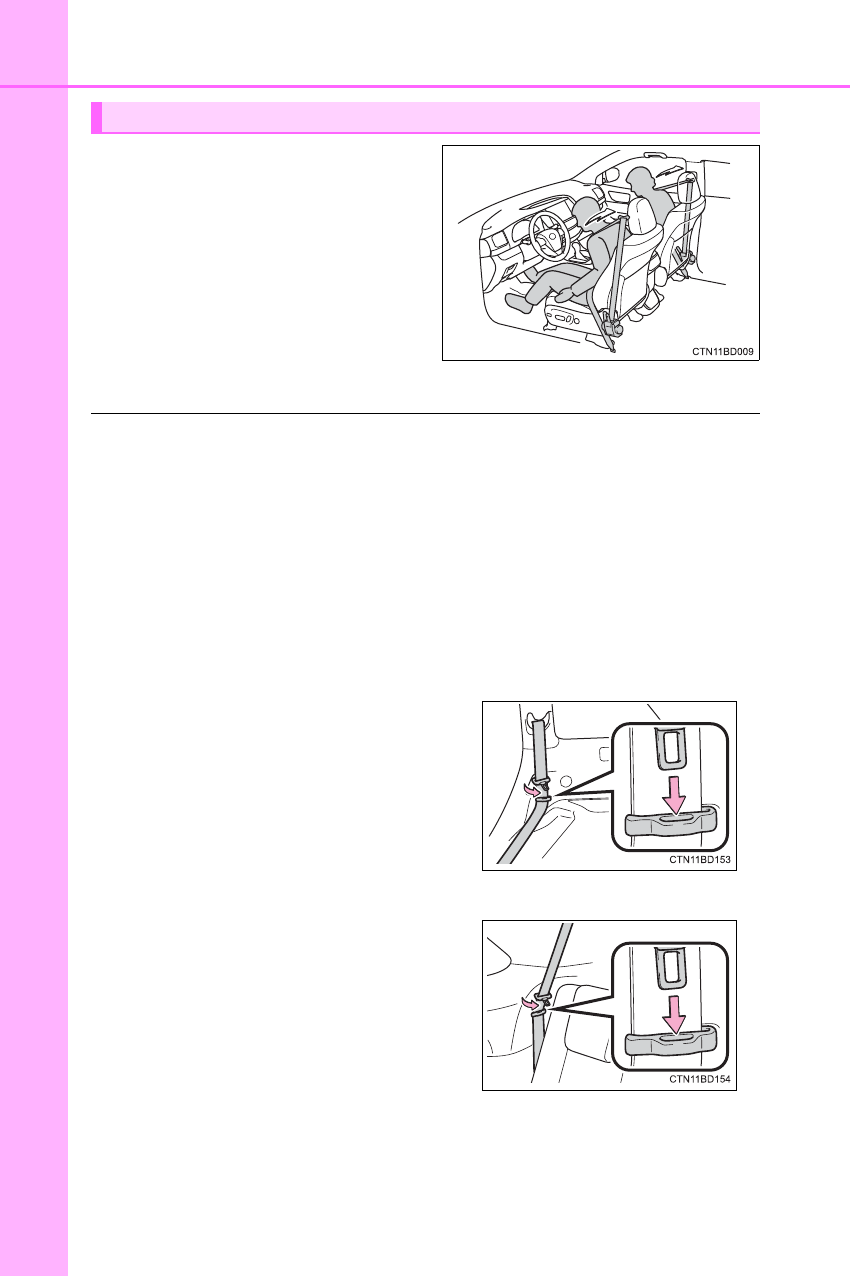 CTN11BD009

CTN11BD153

CTN11BD154