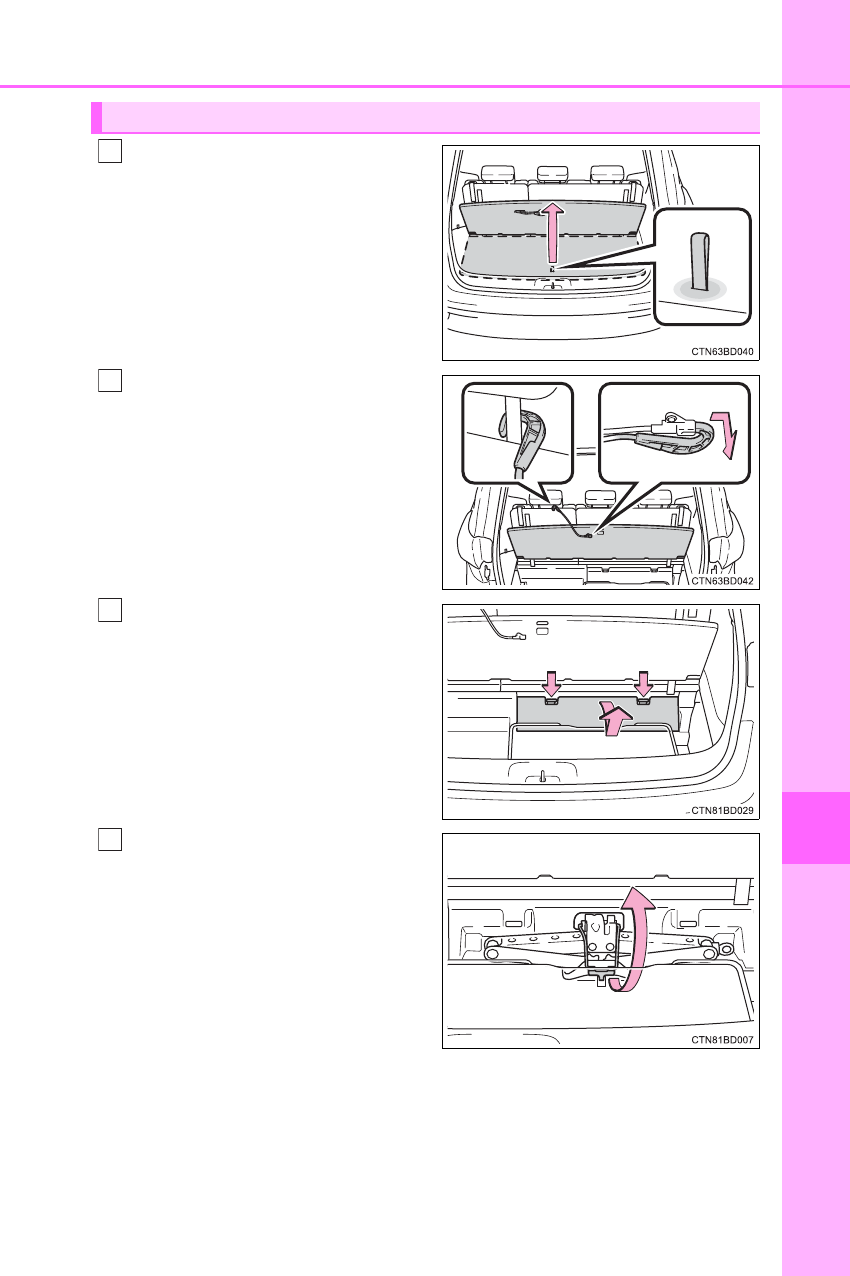 CTN63BD040

CTN63BD042

CTN81BD029

CTN81BD007