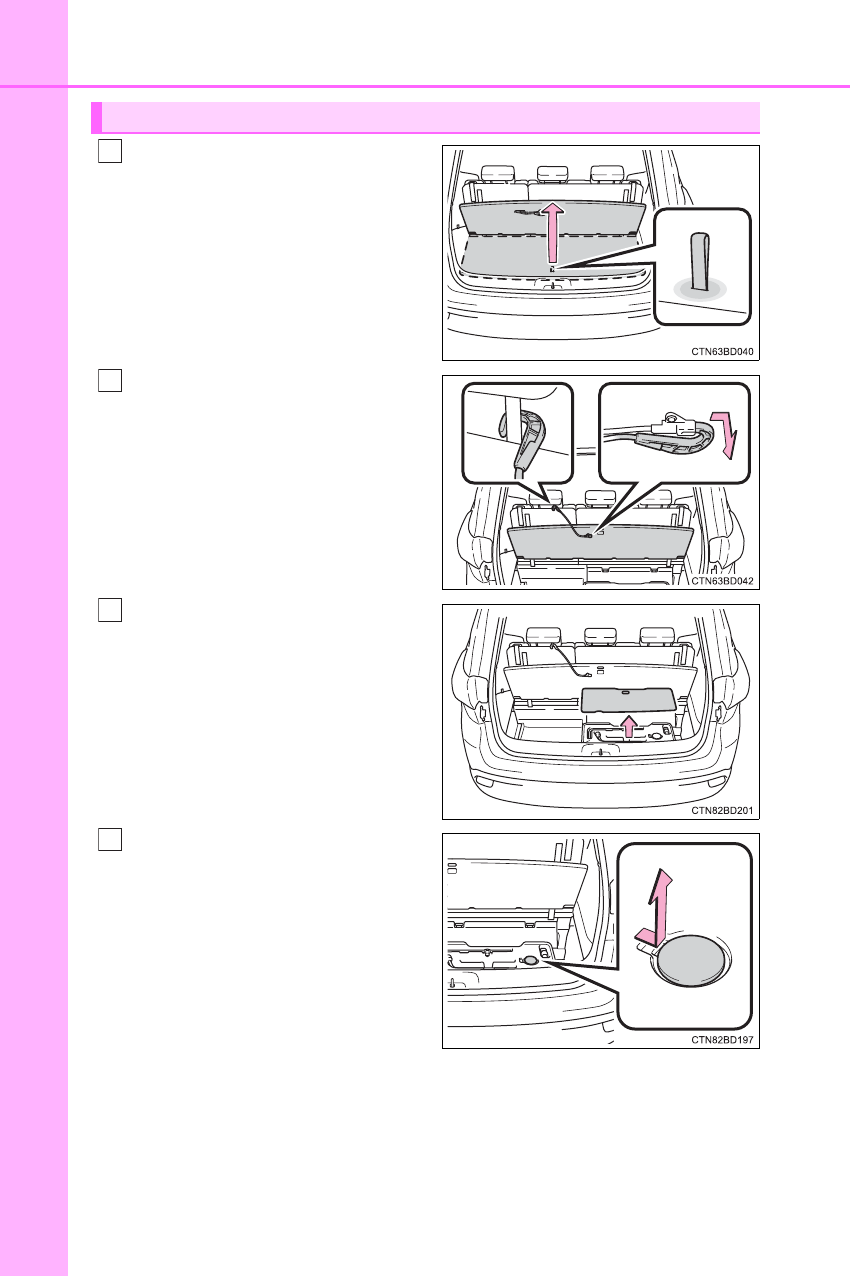 CTN63BD040

CTN63BD042

CTN82BD201

CTN82BD197