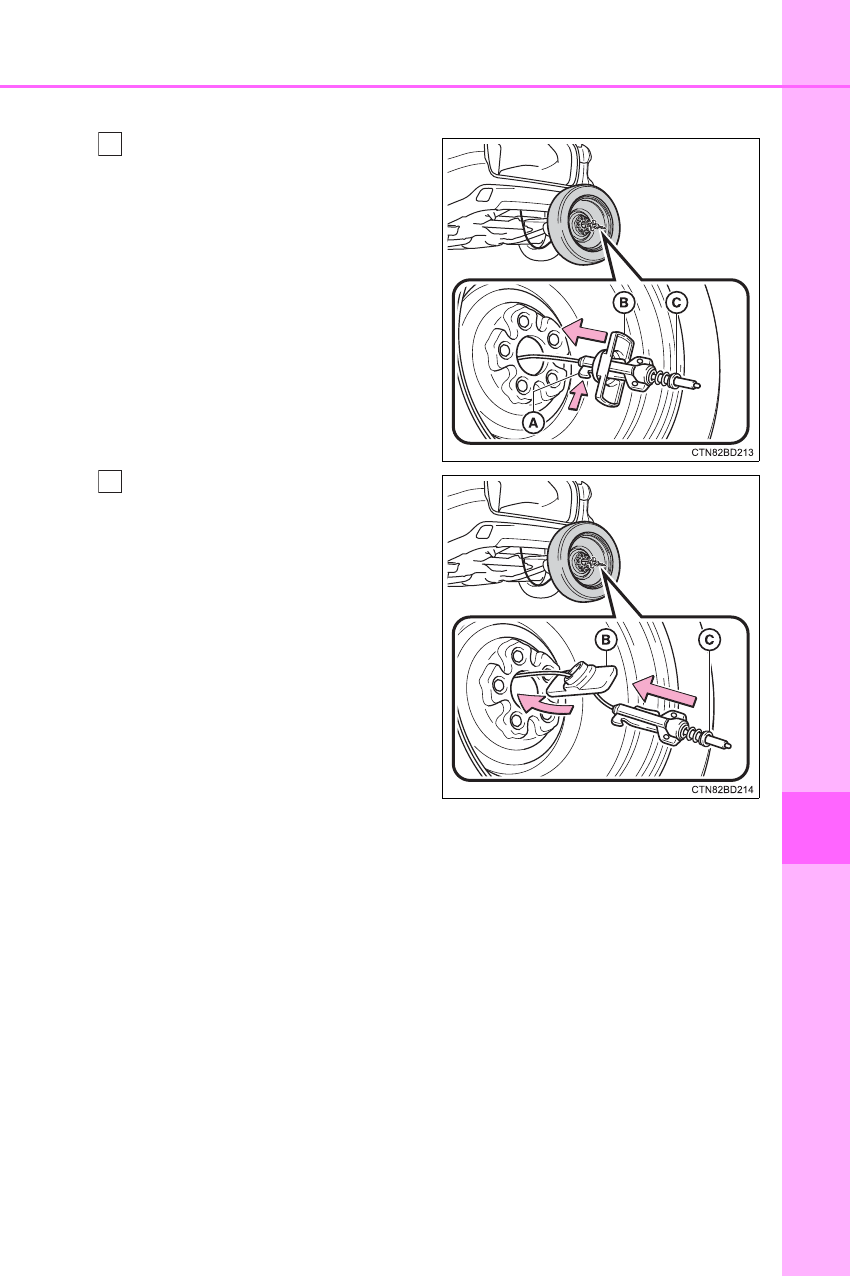 B

C

A

CTN82BD213

B

C

CTN82BD214