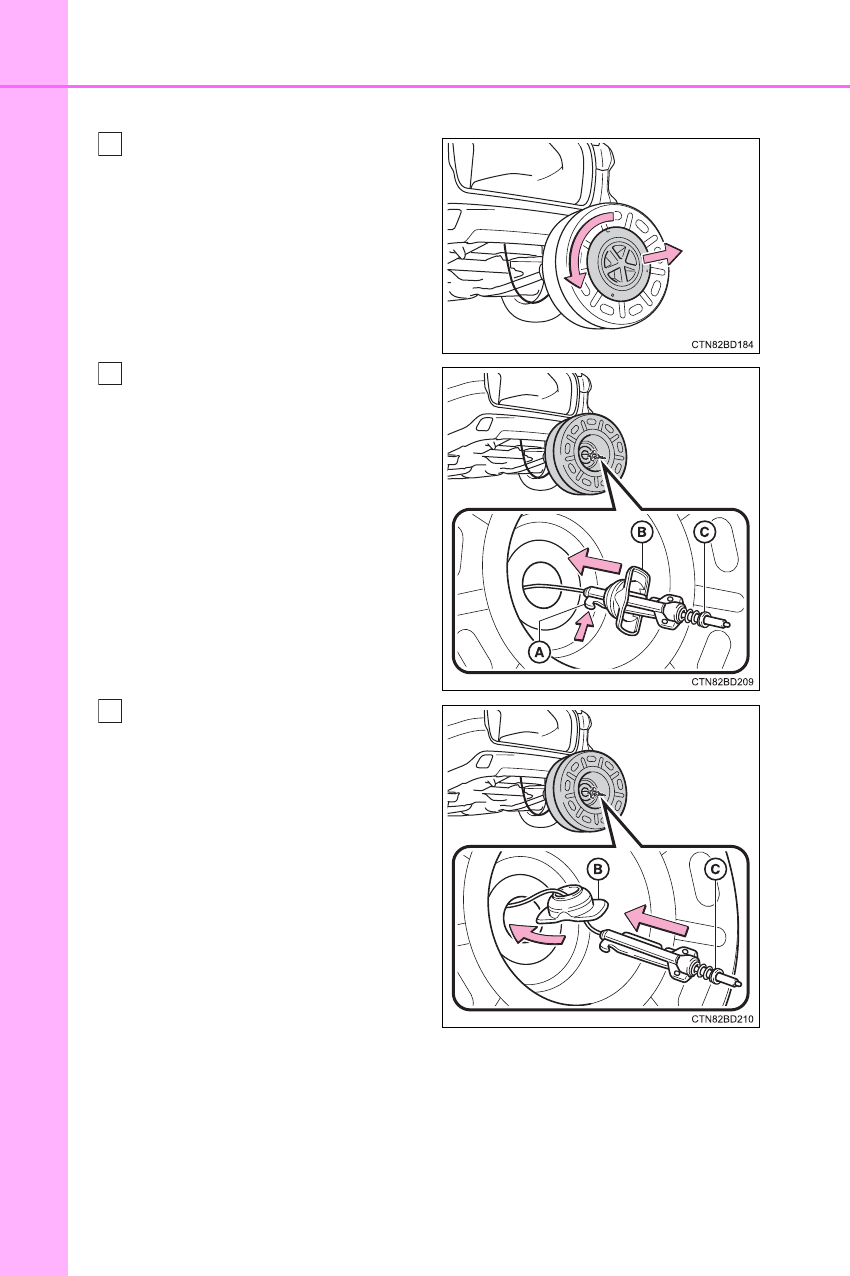 CTN82BD184

B

C

A

CTN82BD209

B

C

CTN82BD210