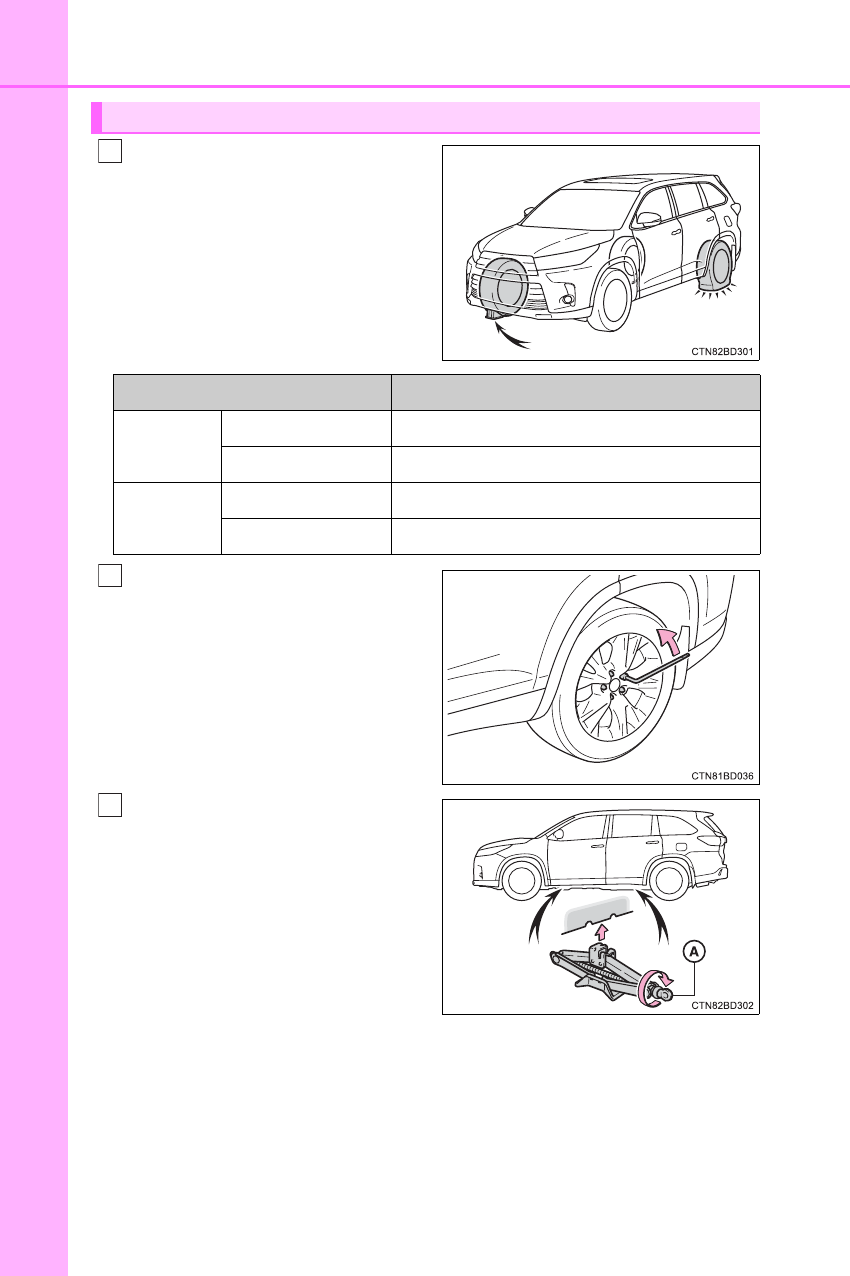 CTN82BD301

CTN81BD036

A

CTN82BD302